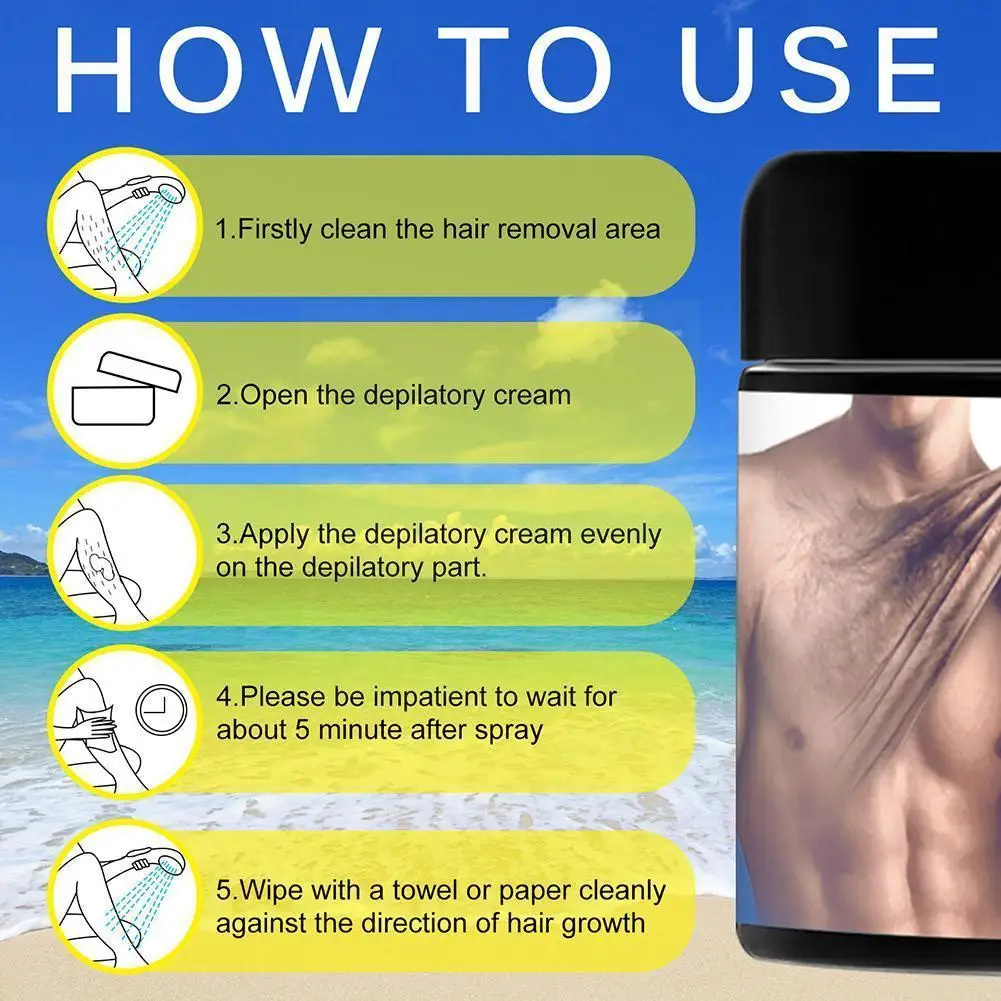 HOW TO USE

1.Firstly clean the hair removal area

2.Open the depilatory cream

3.Apply the depilatory cream evenly on the depilatory part.

4.Please be impatient to wait for about 5 minute after spray

5.Wipe with a towel or paper cleanly against the direction of hair growth