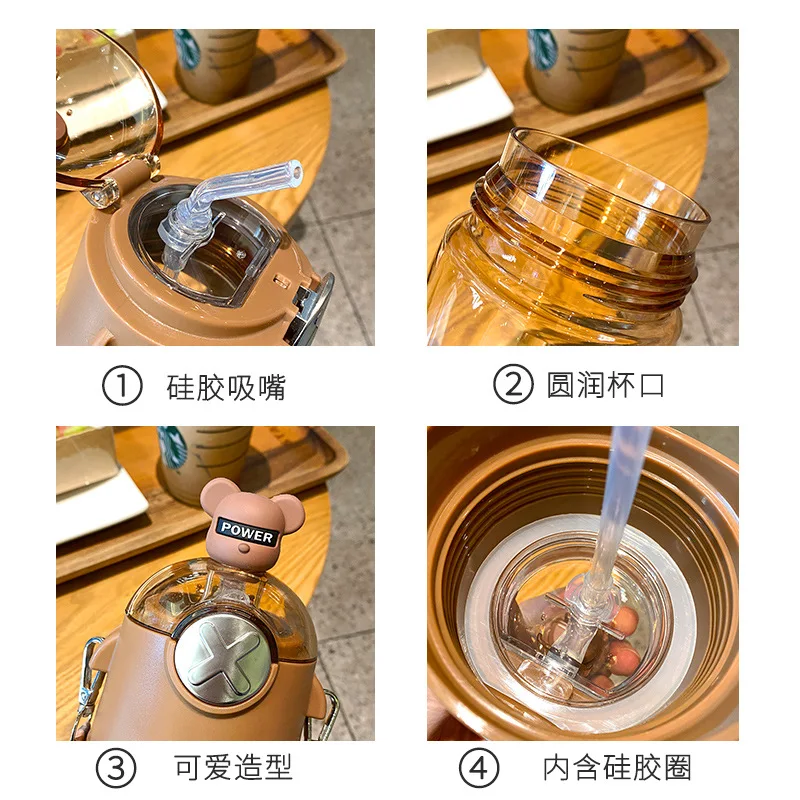 ① 硅胶吸嘴

② 圆润杯口

POWER

③ 可爱造型

④ 内含硅胶圈