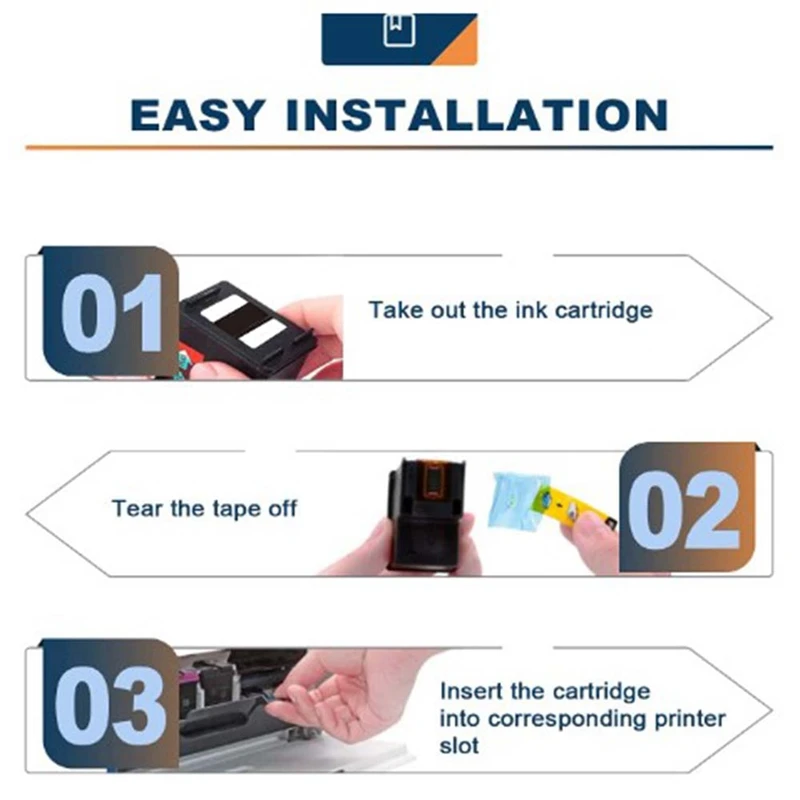 EASY INSTALLATION

01

Take out the ink cartridge

Tear the tape off

02

03

Insert the cartridge into corresponding printer slot