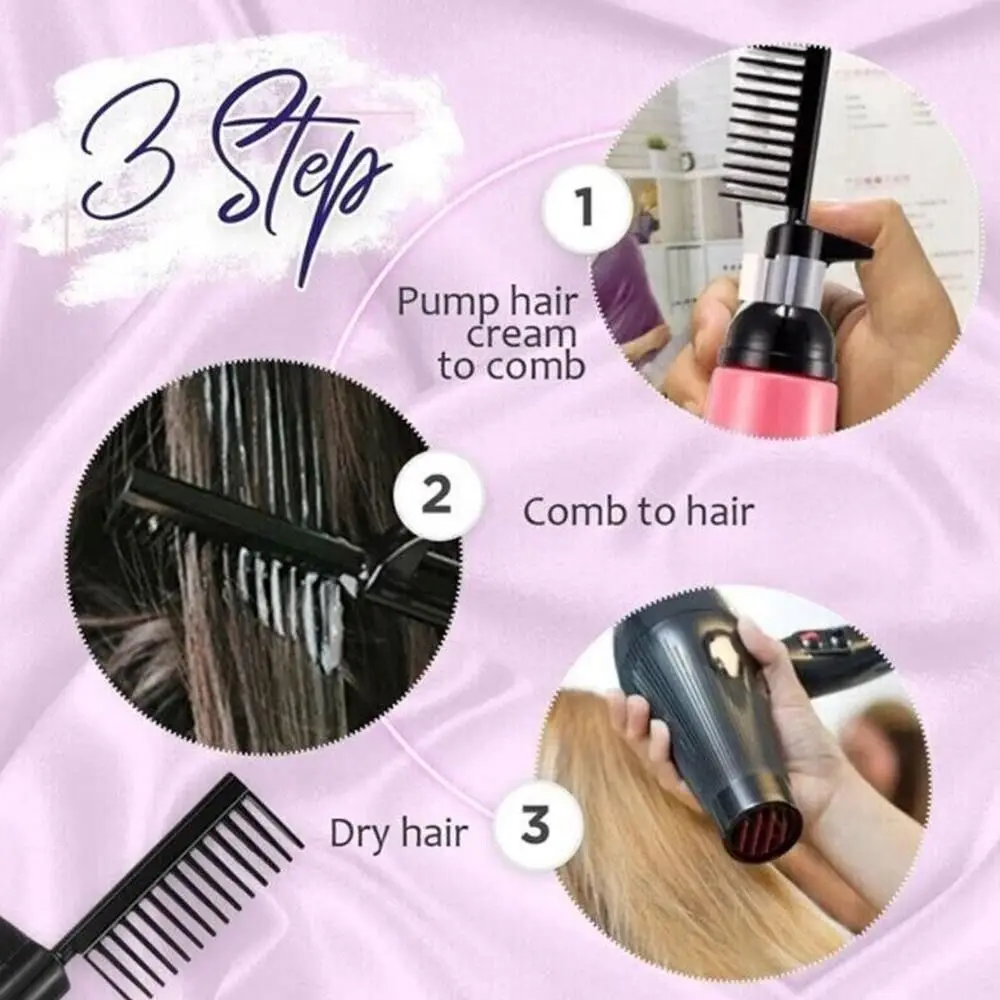 3 Step

1
Pump hair cream to comb

2
Comb to hair

Dry hair
3