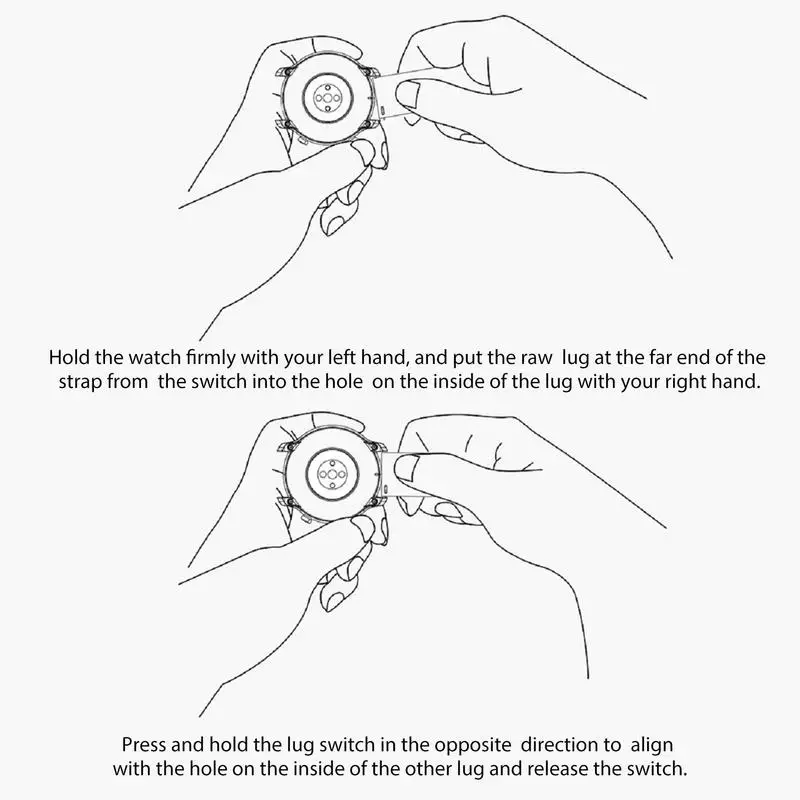 Hold the watch firmly with your left hand, and put the raw lug at the far end of the strap from the switch into the hole on the inside of the lug with your right hand.

Press and hold the lug switch in the opposite direction to align with the hole on the inside of the other lug and release the switch.