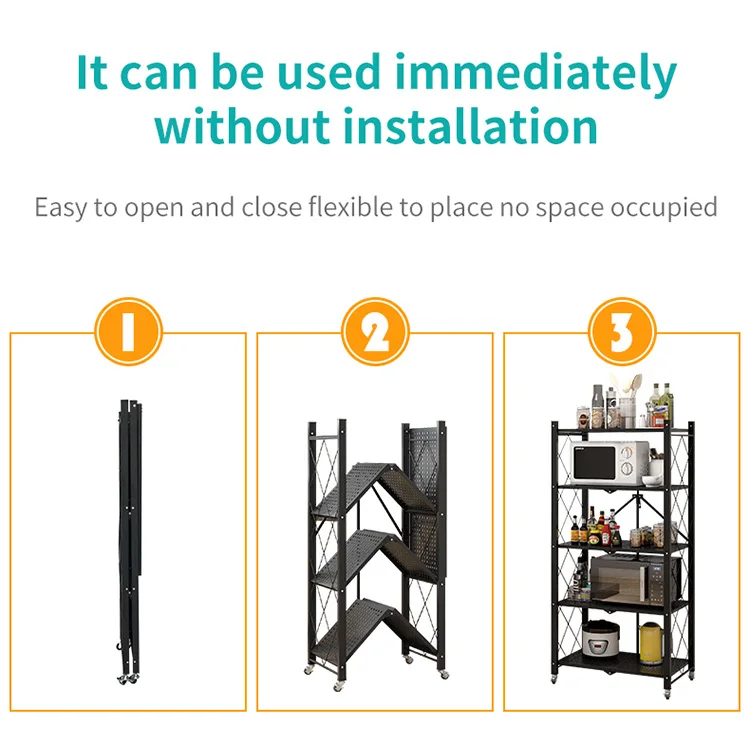 It can be used immediately without installation

Easy to open and close flexible to place no space occupied

1

2

3