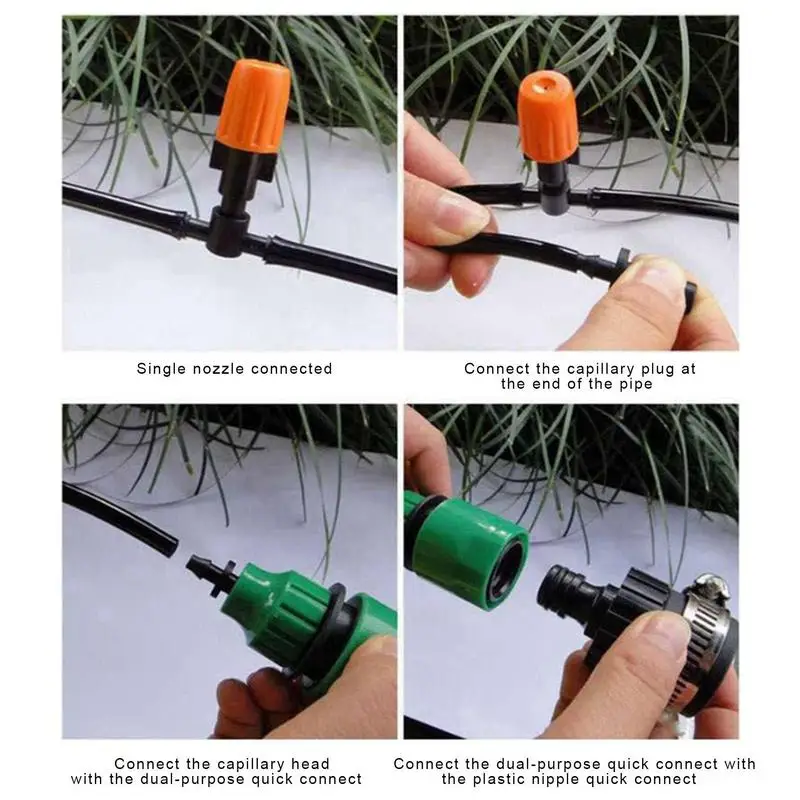 Single nozzle connected

Connect the capillary plug at the end of the pipe

Connect the capillary head with the dual-purpose quick connect

Connect the dual-purpose quick connect with the plastic nipple quick connect