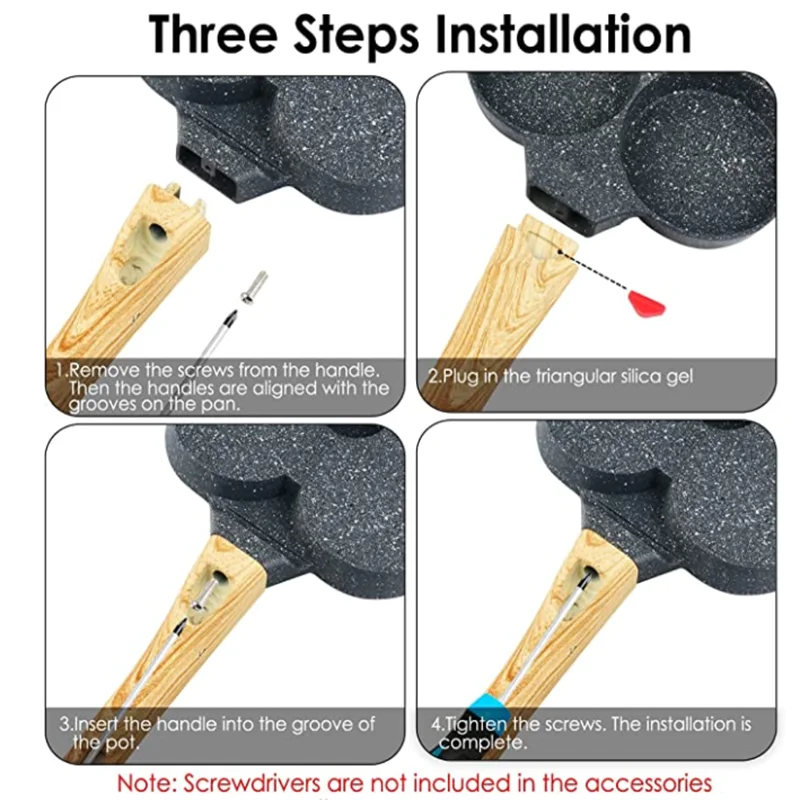 Three Steps Installation

1.Remove the screws from the handle. Then the handles are aligned with the grooves on the pan.

2.Plug in the triangular silica gel

3.Insert the handle into the groove of the pot.

4.Tighten the screws. The installation is complete.

Note: Screwdrivers are not included in the accessories