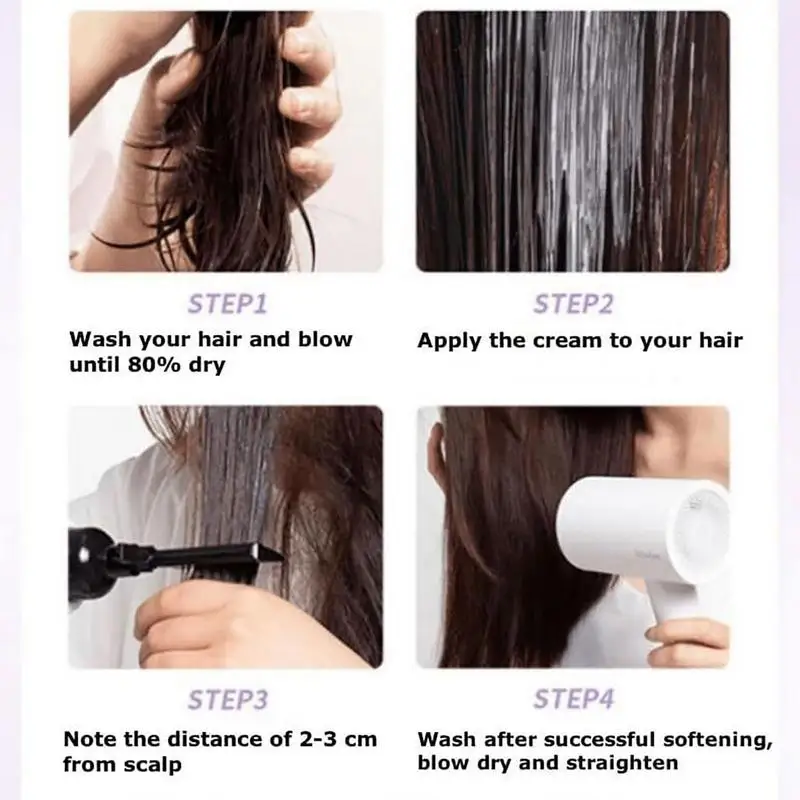 STEP1
Wash your hair and blow until 80% dry

STEP2
Apply the cream to your hair

STEP3
Note the distance of 2-3 cm from scalp

STEP4
Wash after successful softening, blow dry and straighten