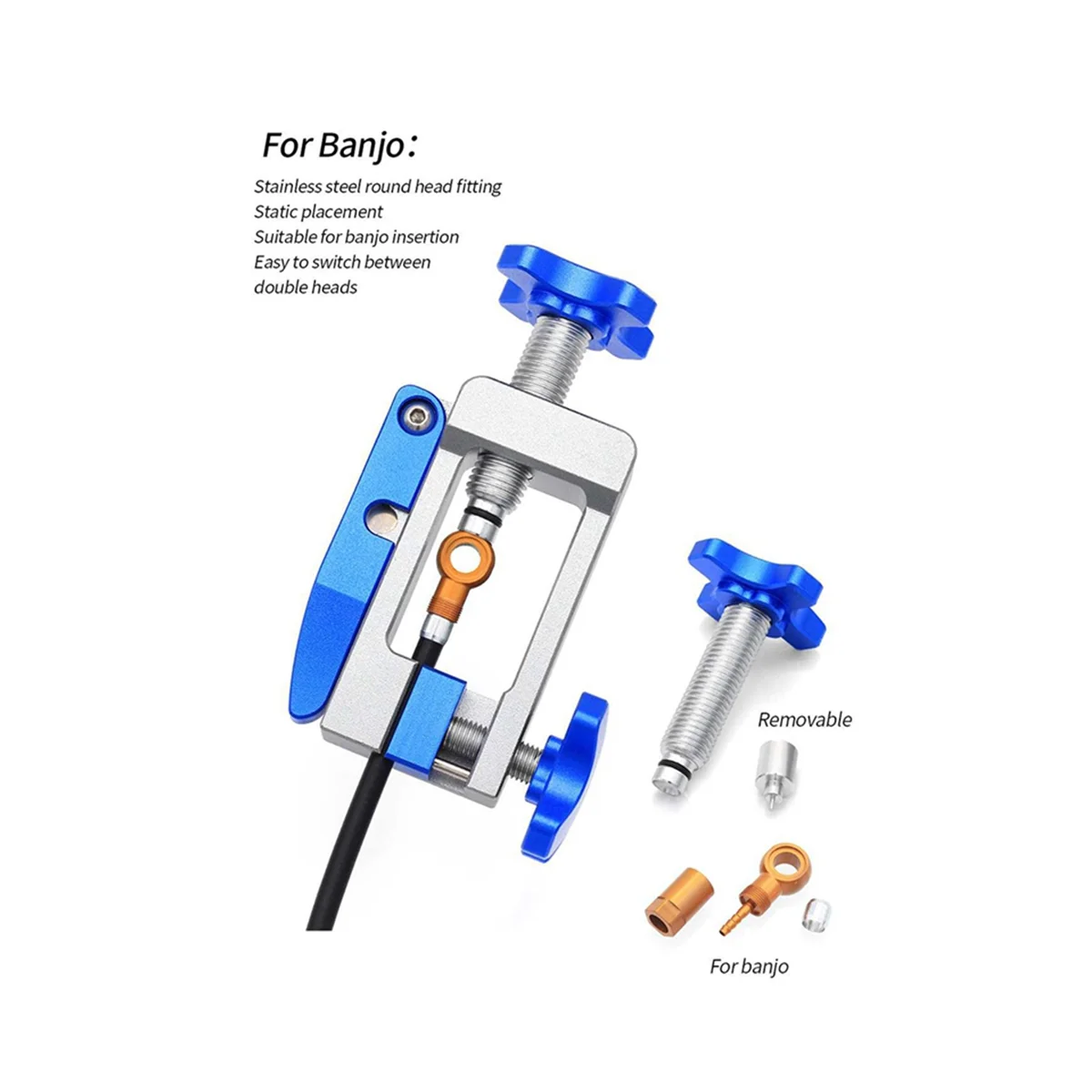 For Banjo:

Stainless steel round head fitting
Static placement
Suitable for banjo insertion
Easy to switch between
double heads

Removable

For banjo