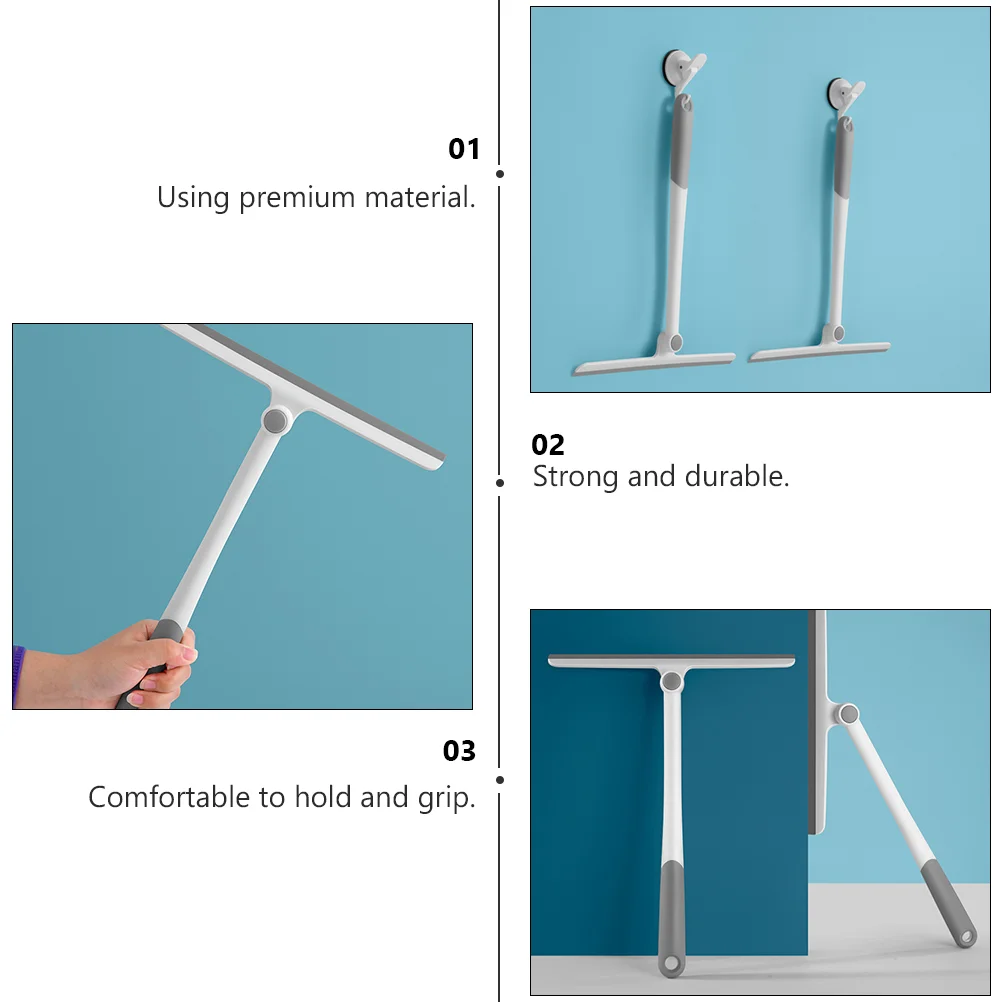 01
Using premium material.

02
Strong and durable.

03
Comfortable to hold and grip.