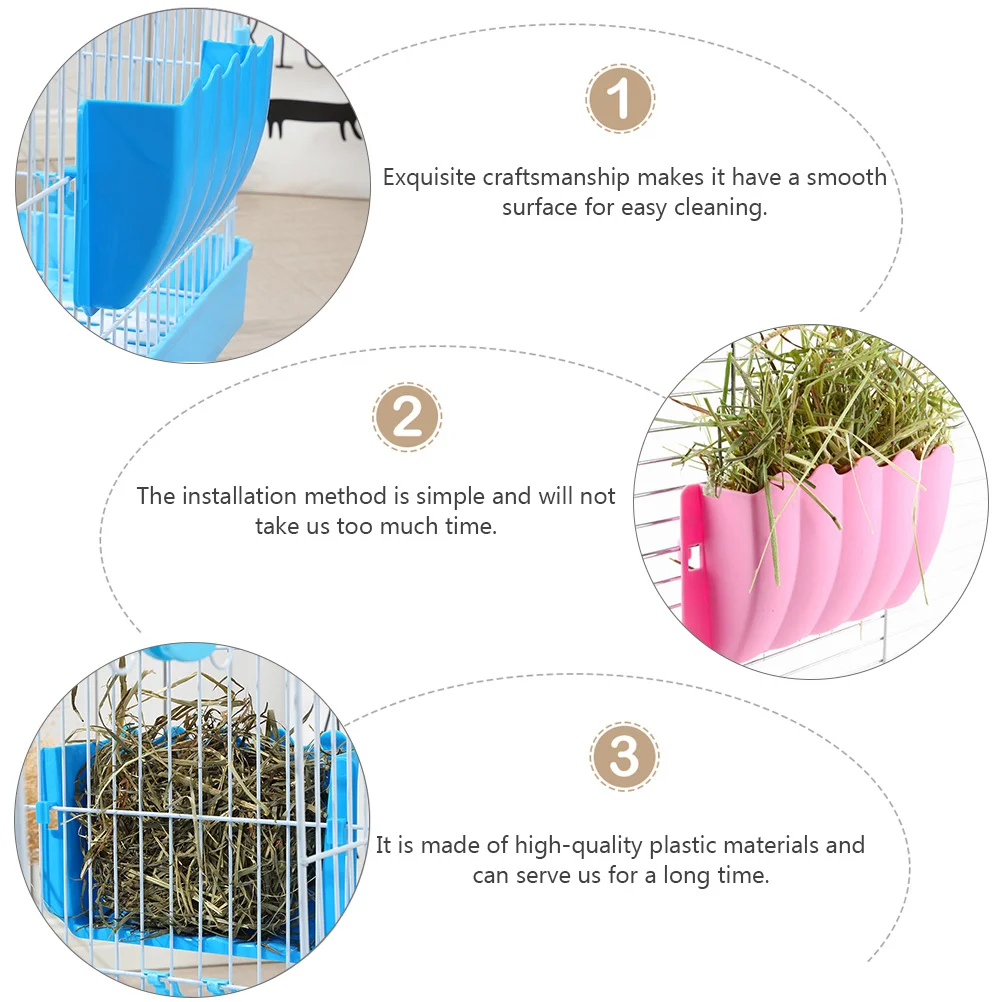 1

Exquisite craftsmanship makes it have a smooth surface for easy cleaning.

2

The installation method is simple and will not take us too much time.

3

It is made of high-quality plastic materials and can serve us for a long time.