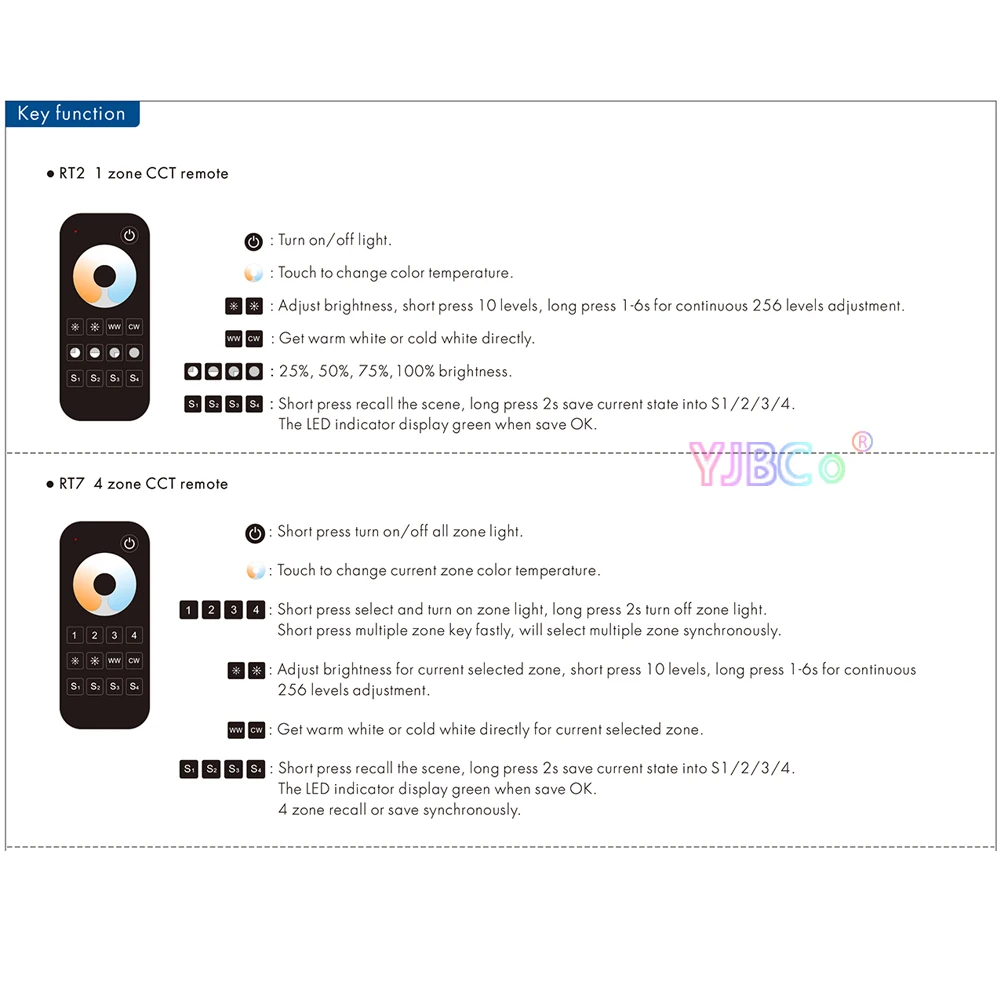 Key function

● RT2 1 zone CCT remote

WW CW
S1 S2 S3 S4

: Turn on/off light.

: Touch to change color temperature.

: Adjust brightness, short press 10 levels, long press 1-6s for continuous 256 levels adjustment.

WW CW : Get warm white or cold white directly.

: 25%, 50%, 75%, 100% brightness.

S1 S2 S3 S4 : Short press recall the scene, long press 2s save current state into S1/2/3/4. The LED indicator display green when save OK.

YJBCo®

● RT7 4 zone CCT remote

1 2 3 4
WW CW
S1 S2 S3 S4

: Short press turn on/off all zone light.

: Touch to change current zone color temperature.

1 2 3 4 : Short press select and turn on zone light, long press 2s turn off zone light. Short press multiple zone key fastly, will select multiple zone synchronously.

: Adjust brightness for current selected zone, short press 10 levels, long press 1-6s for continuous 256 levels adjustment.

WW CW : Get warm white or cold white directly for current selected zone.

S1 S2 S3 S4 : Short press recall the scene, long press 2s save current state into S1/2/3/4. The LED indicator display green when save OK. 4 zone recall or save synchronously.