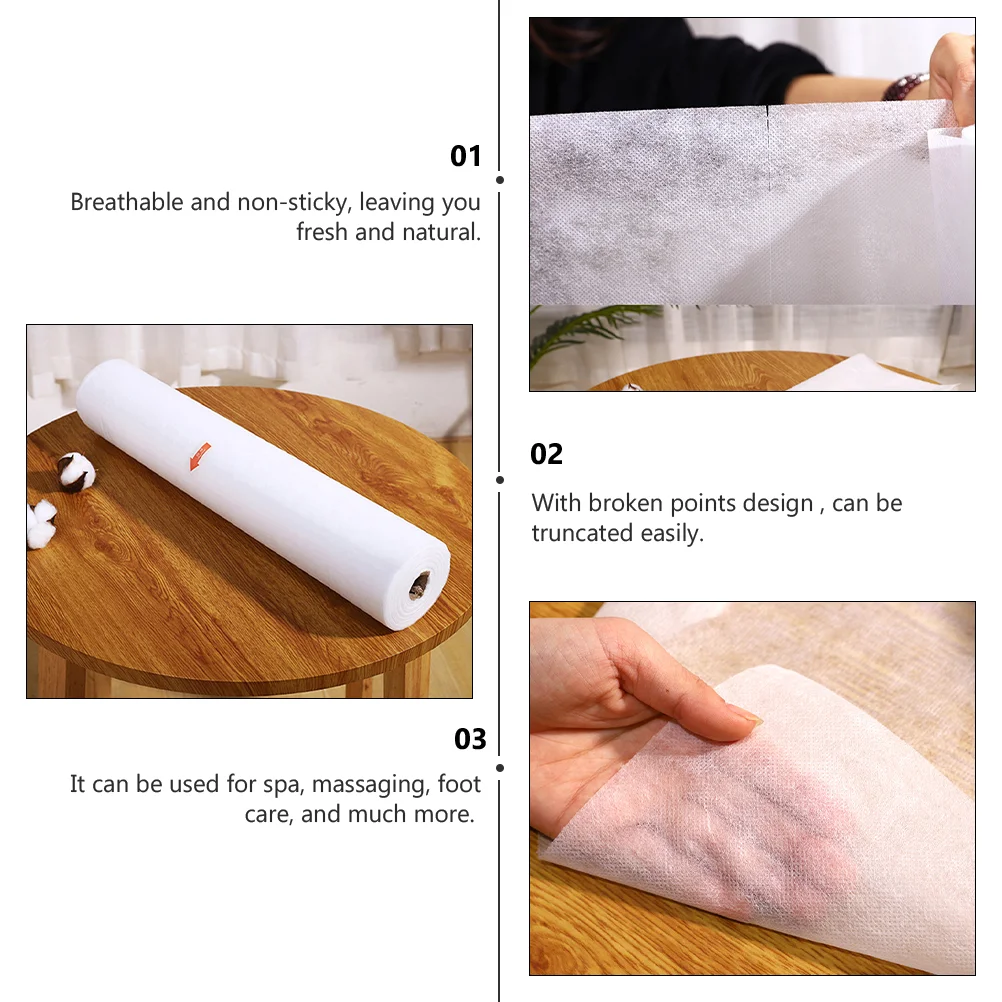 01

Breathable and non-sticky, leaving you fresh and natural.

02

With broken points design , can be truncated easily.

03

It can be used for spa, massaging, foot care, and much more.