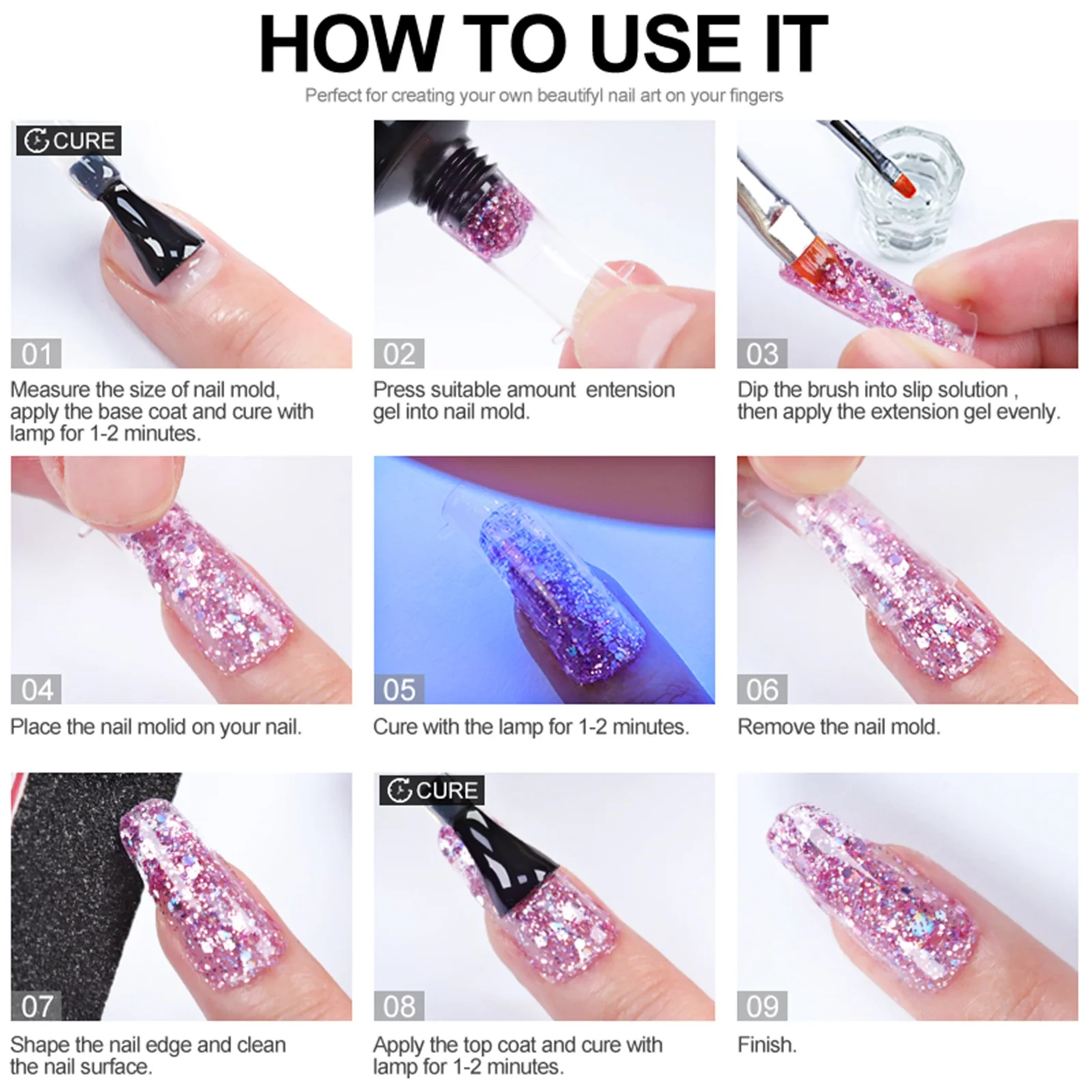 HOW TO USE IT

Perfect for creating your own beautifyl nail art on your fingers

CURE

01

Measure the size of nail mold, apply the base coat and cure with lamp for 1-2 minutes.

02

Press suitable amount entension gel into nail mold.

03

Dip the brush into slip solution , then apply the extension gel evenly.

04

Place the nail molid on your nail.

05

Cure with the lamp for 1-2 minutes.

06

Remove the nail mold.

07

Shape the nail edge and clean the nail surface.

CURE

08

Apply the top coat and cure with lamp for 1-2 minutes.

09

Finish.