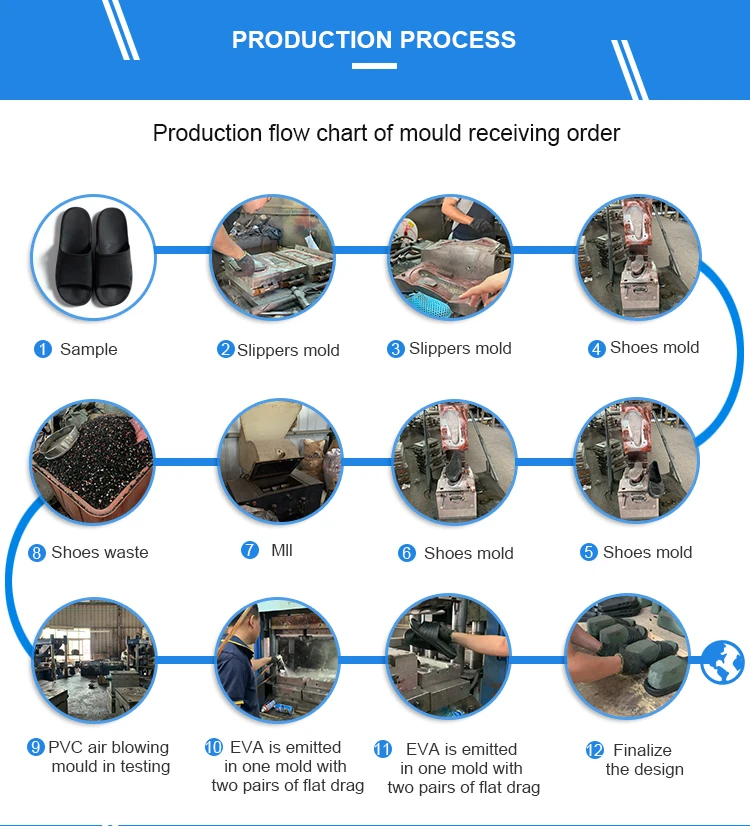 PRODUCTION PROCESS

Production flow chart of mould receiving order

1 Sample

2 Slippers mold

3 Slippers mold

4 Shoes mold

8 Shoes waste

7 Mll

6 Shoes mold

5 Shoes mold

9 PVC air blowing mould in testing

10 EVA is emitted in one mold with two pairs of flat drag

11 EVA is emitted in one mold with two pairs of flat drag

12 Finalize the design