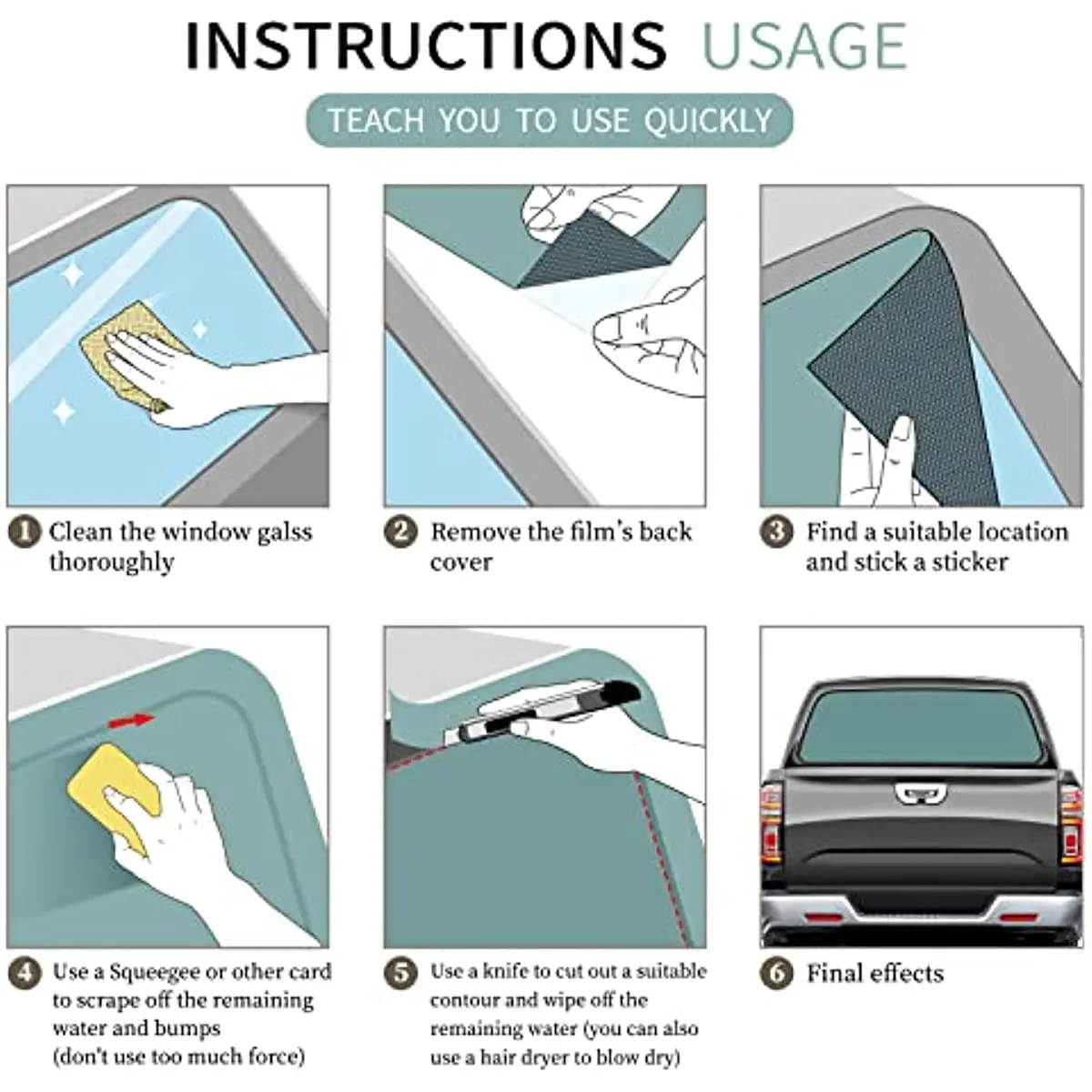 INSTRUCTIONS USAGE

TEACH YOU TO USE QUICKLY

1 Clean the window galss thoroughly

2 Remove the film's back cover

3 Find a suitable location and stick a sticker

4 Use a Squeegee or other card to scrape off the remaining water and bumps (don't use too much force)

5 Use a knife to cut out a suitable contour and wipe off the remaining water (you can also use a hair dryer to blow dry)

6 Final effects