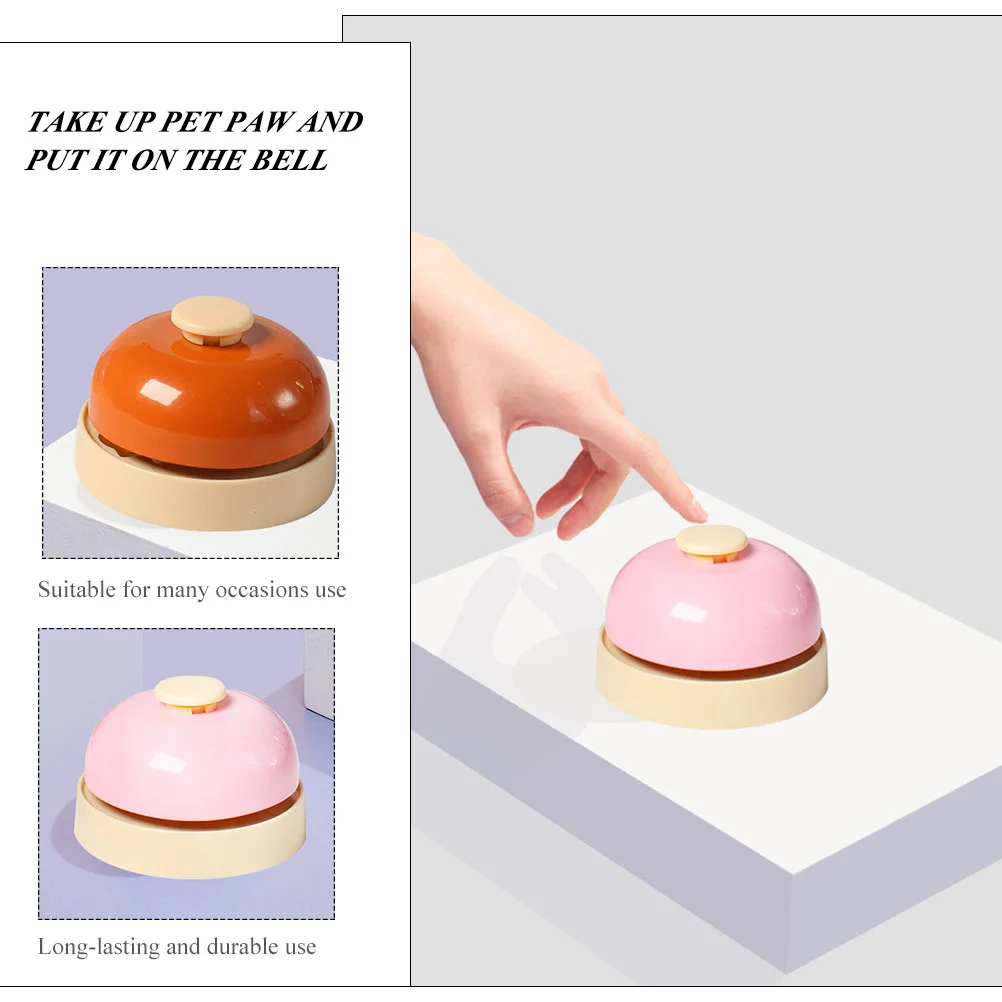 TAKE UP PET PAW AND PUT IT ON THE BELL

Suitable for many occasions use

Long-lasting and durable use