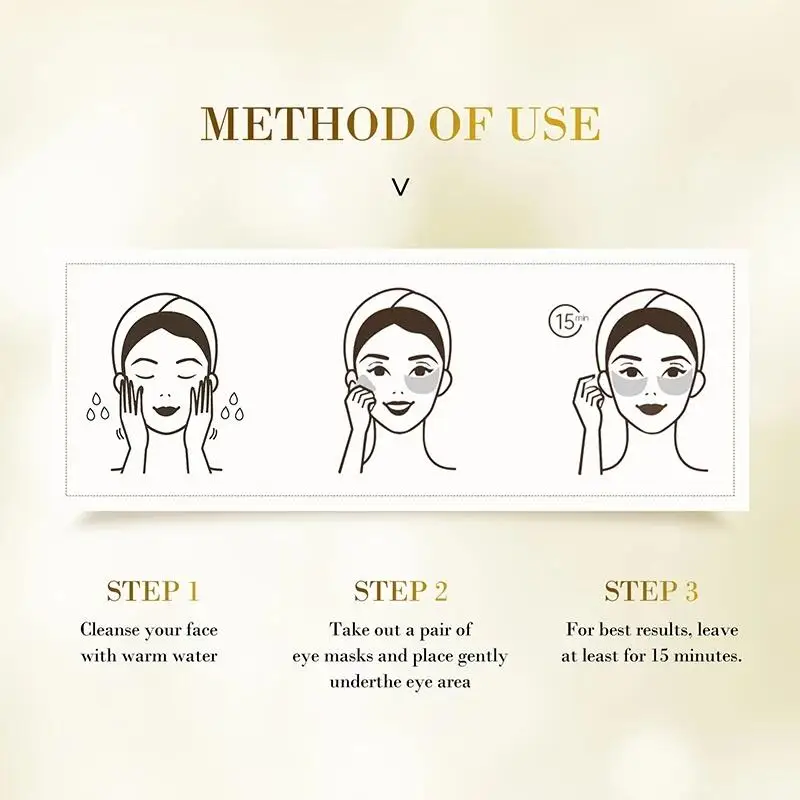 METHOD OF USE

V

15 min

STEP 1

Cleanse your face with warm water

STEP 2

Take out a pair of eye masks and place gently underthe eye area

STEP 3

For best results, leave at least for 15 minutes.