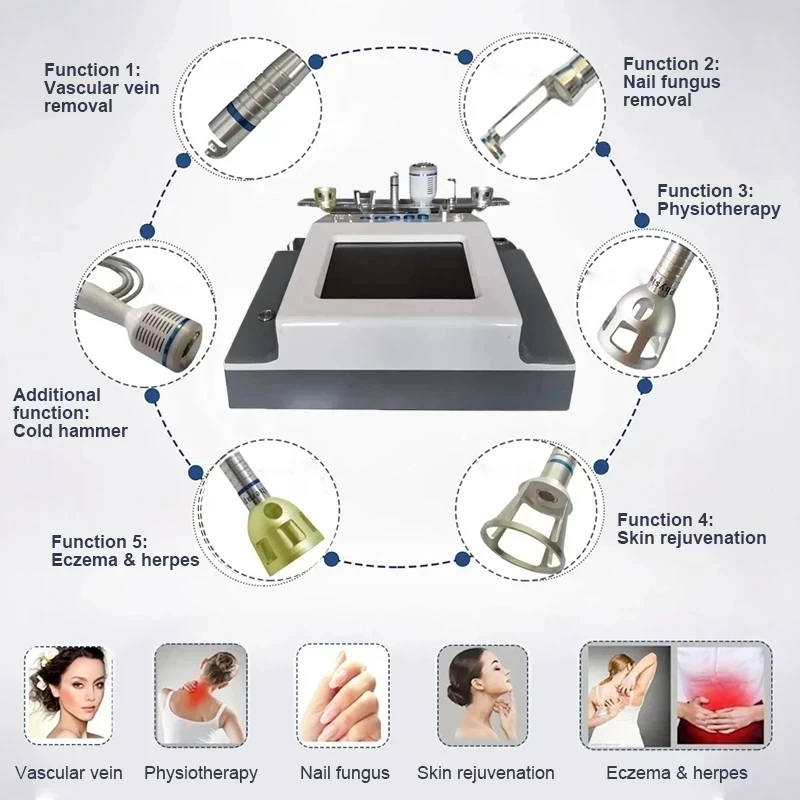 Function 1:
Vascular vein removal

Function 2:
Nail fungus removal

Function 3:
Physiotherapy

Additional function:
Cold hammer

Function 4:
Skin rejuvenation

Function 5:
Eczema & herpes

Vascular vein

Physiotherapy

Nail fungus

Skin rejuvenation

Eczema & herpes