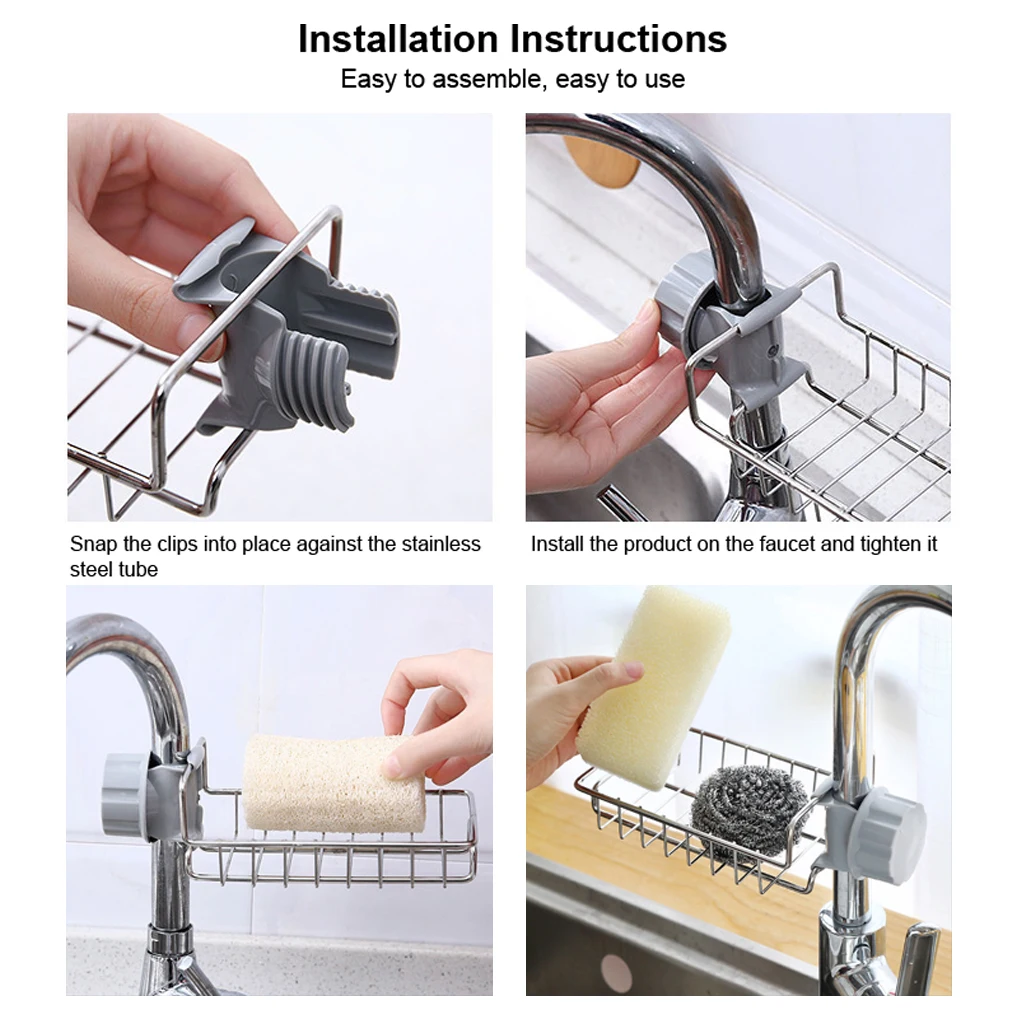 Installation Instructions
Easy to assemble, easy to use

Snap the clips into place against the stainless steel tube

Install the product on the faucet and tighten it