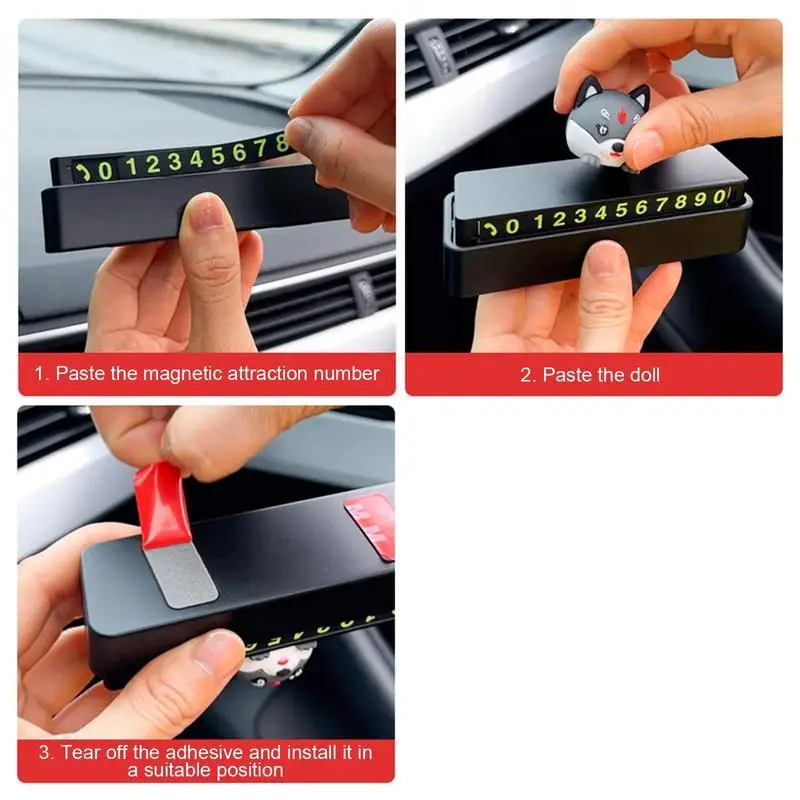 0 1 2 3 4 5 6 7 8

1. Paste the magnetic attraction number

0 1 2 3 4 5 6 7 8 9 0

2. Paste the doll

3. Tear off the adhesive and install it in a suitable position