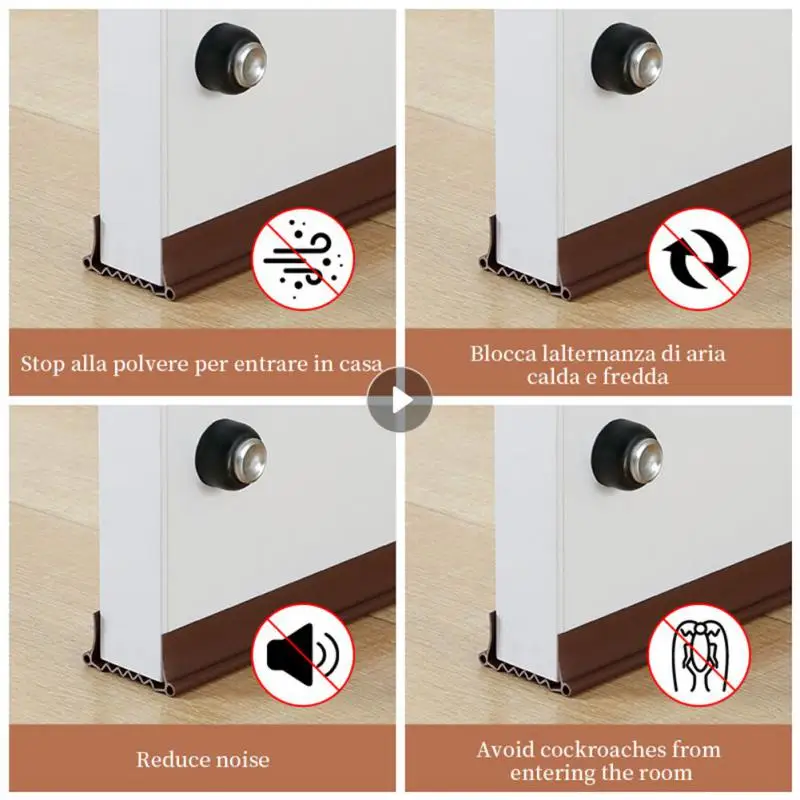 Stop alla polvere per entrare in casa

Blocca lalternanza di aria calda e fredda

Reduce noise

Avoid cockroaches from entering the room