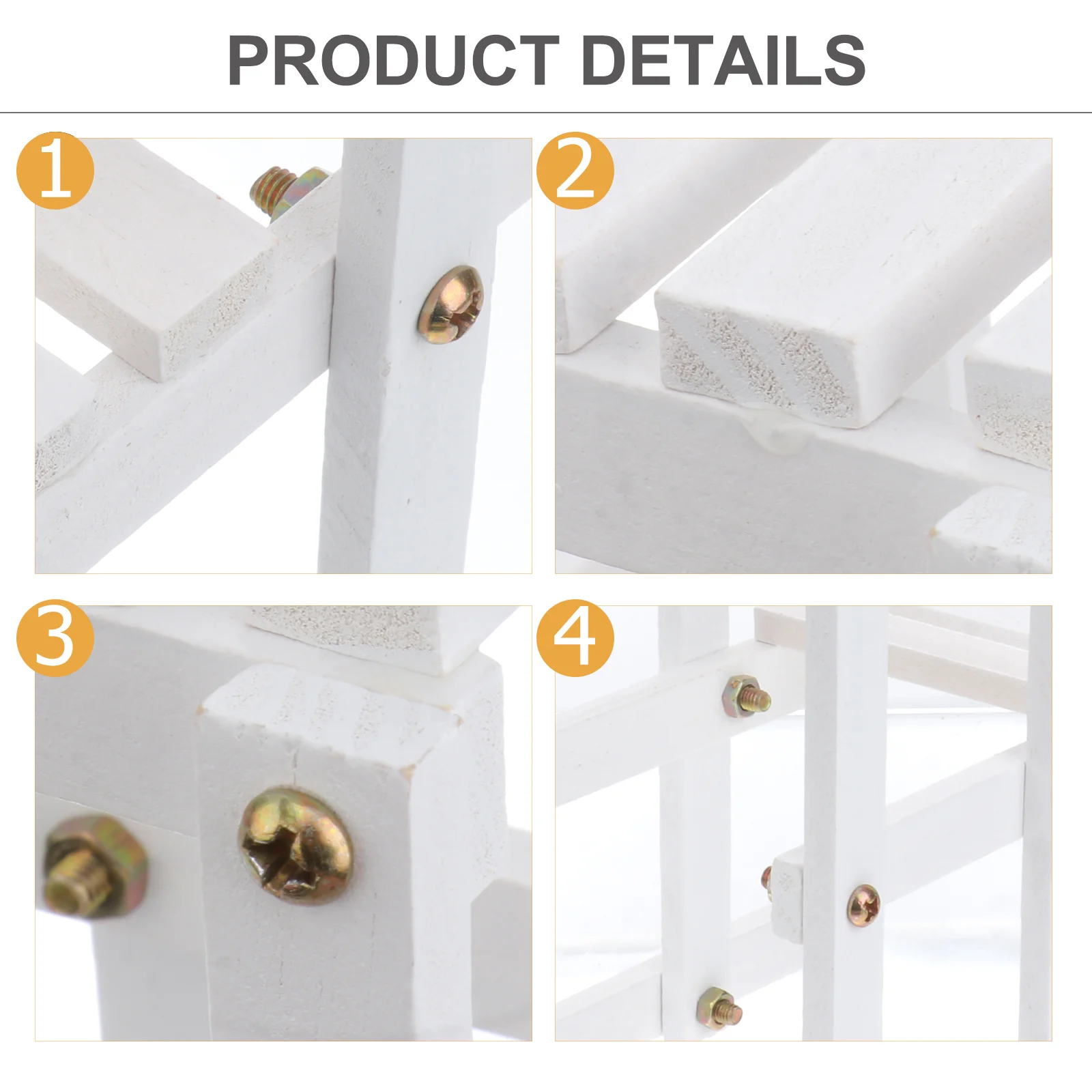 PRODUCT DETAILS

1

2

3

4