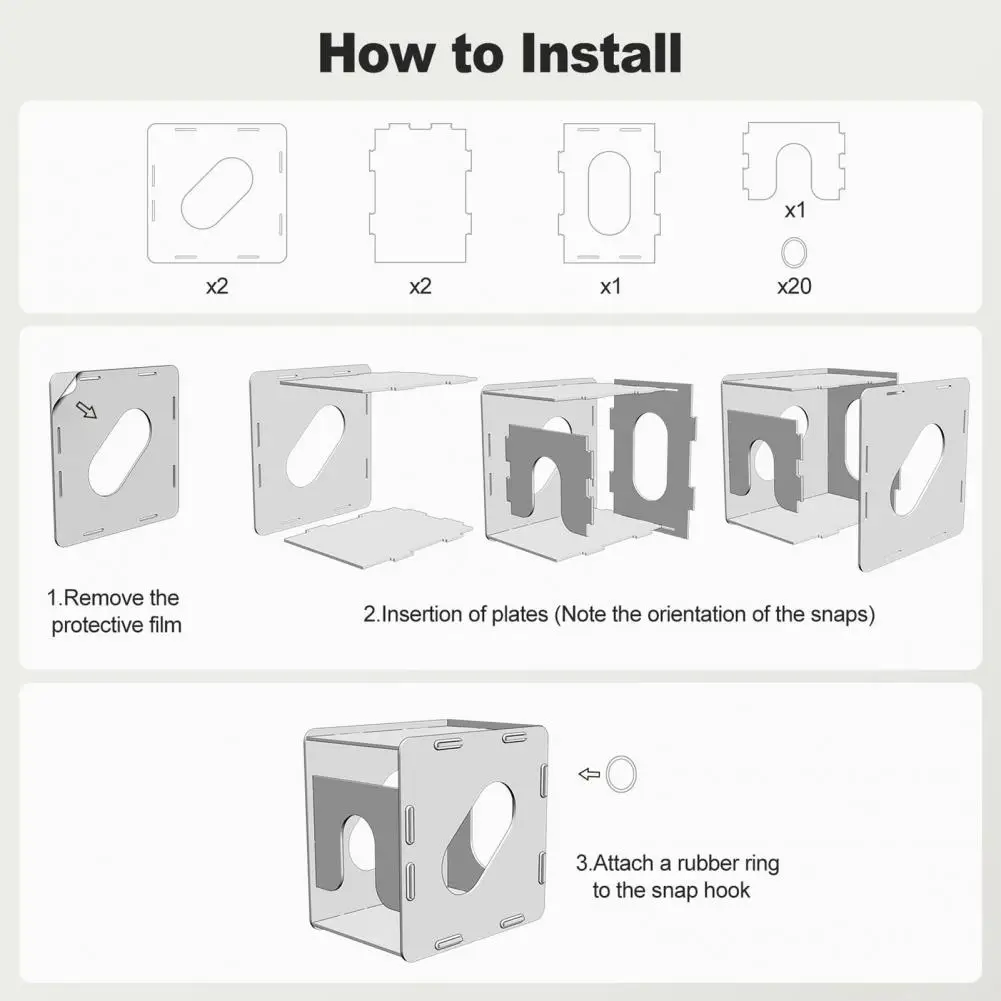 How to Install

x2

x2

x1

x1

x20

1.Remove the protective film

2.Insertion of plates (Note the orientation of the snaps)

3.Attach a rubber ring to the snap hook