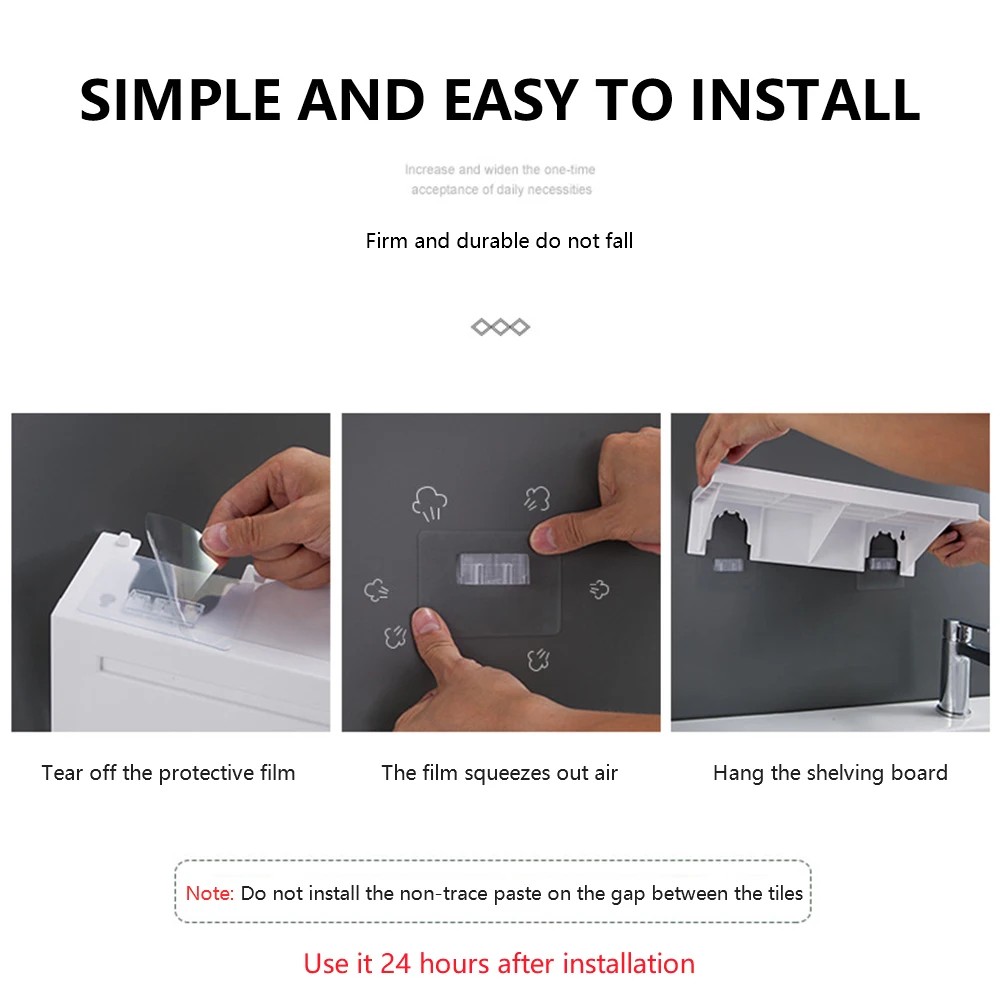 SIMPLE AND EASY TO INSTALL

Increase and widen the one-time acceptance of daily necessities

Firm and durable do not fall

Tear off the protective film

The film squeezes out air

Hang the shelving board

Note: Do not install the non-trace paste on the gap between the tiles

Use it 24 hours after installation