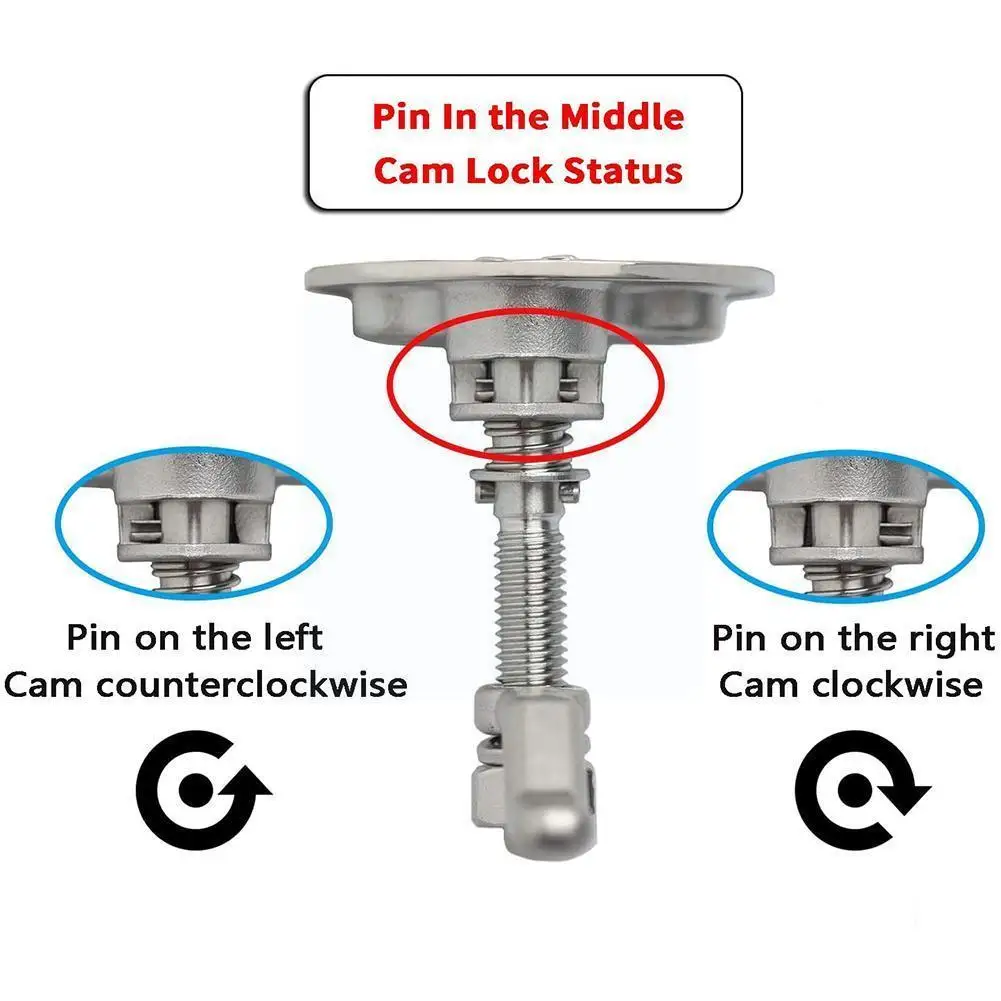 Pin In the Middle
Cam Lock Status

Pin on the left
Cam counterclockwise

Pin on the right
Cam clockwise