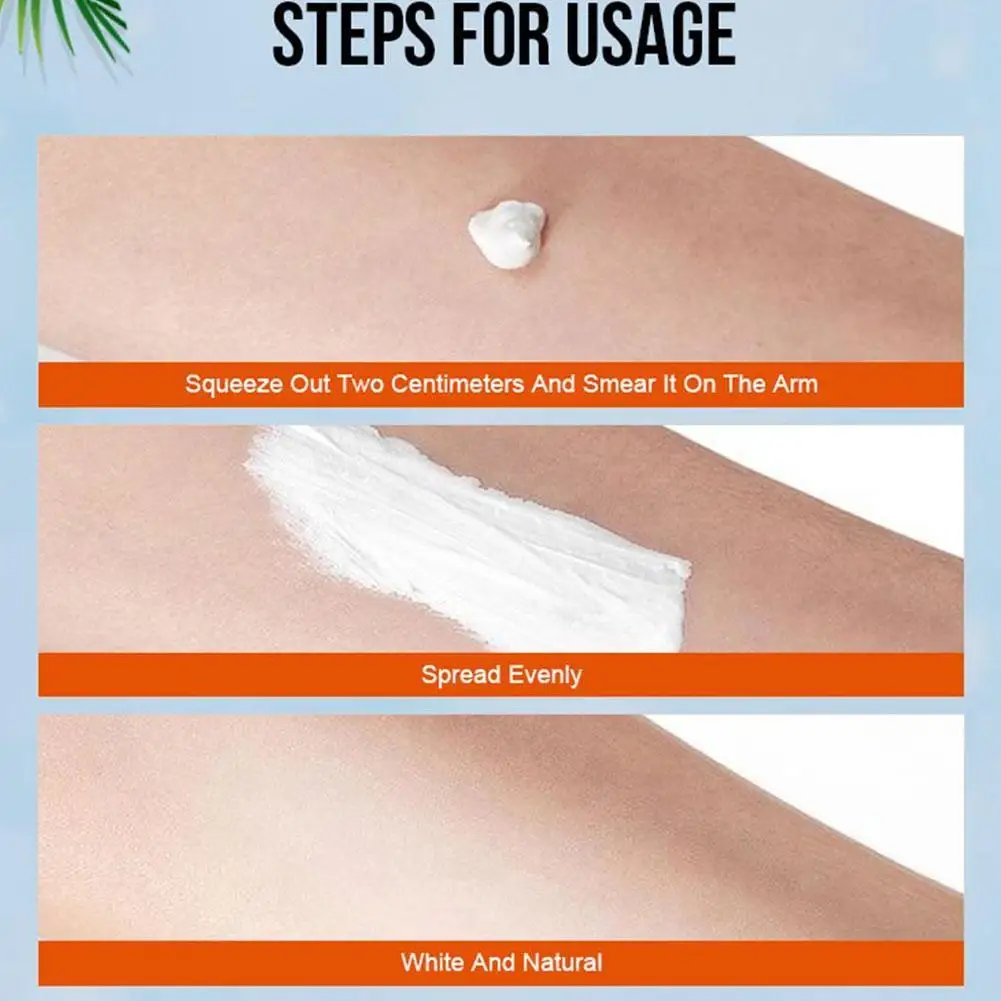 STEPS FOR USAGE

Squeeze Out Two Centimeters And Smear It On The Arm

Spread Evenly

White And Natural