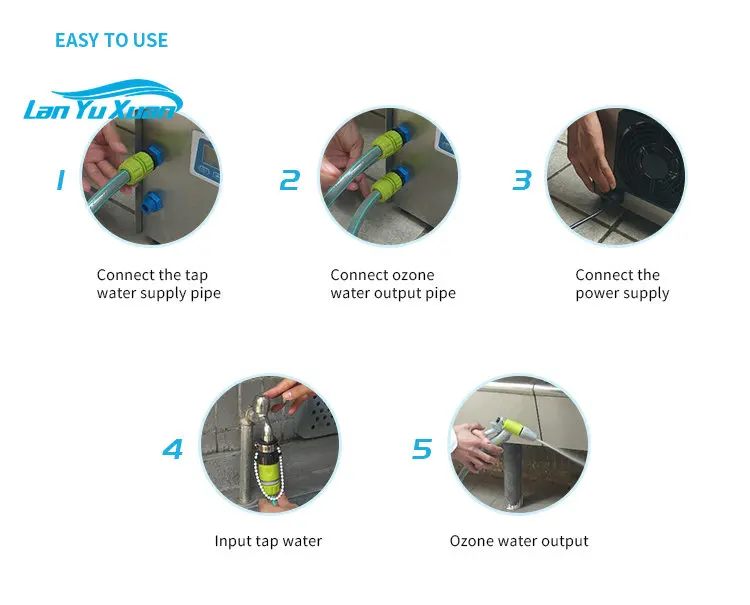 EASY TO USE

Lan Yu Xuan

1

Connect the tap water supply pipe

2

Connect ozone water output pipe

3

Connect the power supply

4

Input tap water

5

Ozone water output