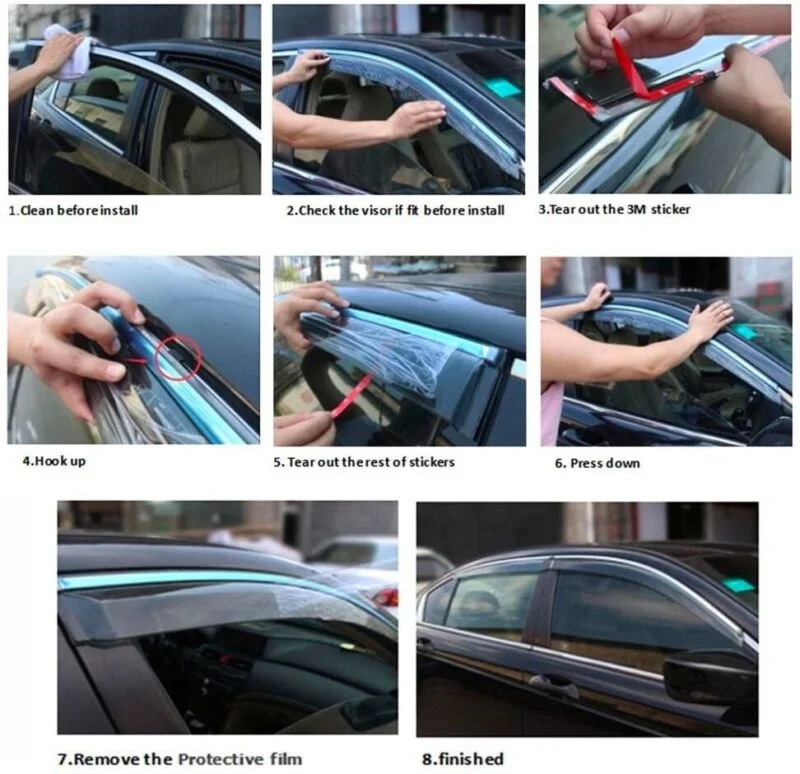 1.Clean before install

2.Check the visor if fit before install

3.Tear out the 3M sticker

4.Hook up

5. Tear out the rest of stickers

6. Press down

7.Remove the Protective film

8.finished