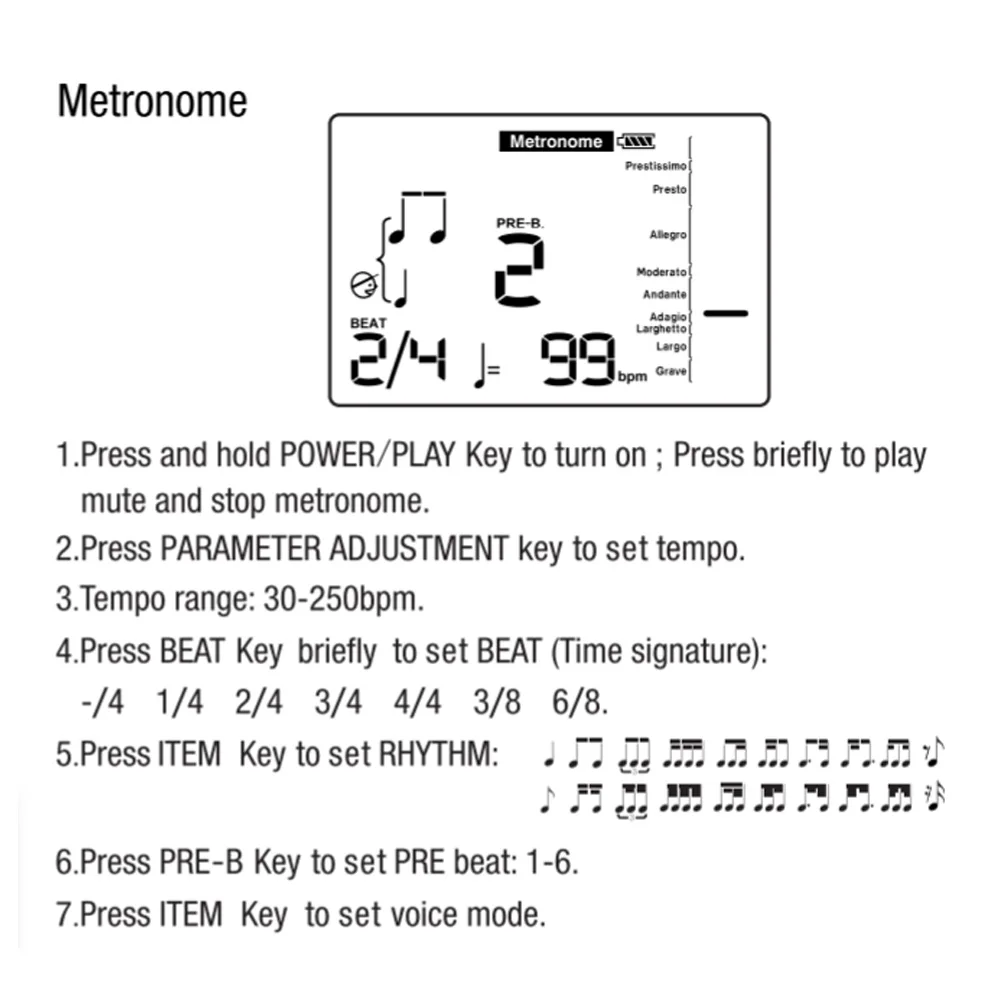 Metronome

Metronome

Prestissimo
Presto
Allegro
Moderato
Andante
Adagio
Larghetto
Largo
Grave

PRE-B.
2
BEAT
2/4 ♩= 99 bpm

1.Press and hold POWER/PLAY Key to turn on ; Press briefly to play mute and stop metronome.

2.Press PARAMETER ADJUSTMENT key to set tempo.

3.Tempo range: 30-250bpm.

4.Press BEAT Key briefly to set BEAT (Time signature):
-/4 1/4 2/4 3/4 4/4 3/8 6/8.

5.Press ITEM Key to set RHYTHM:

6.Press PRE-B Key to set PRE beat: 1-6.

7.Press ITEM Key to set voice mode.