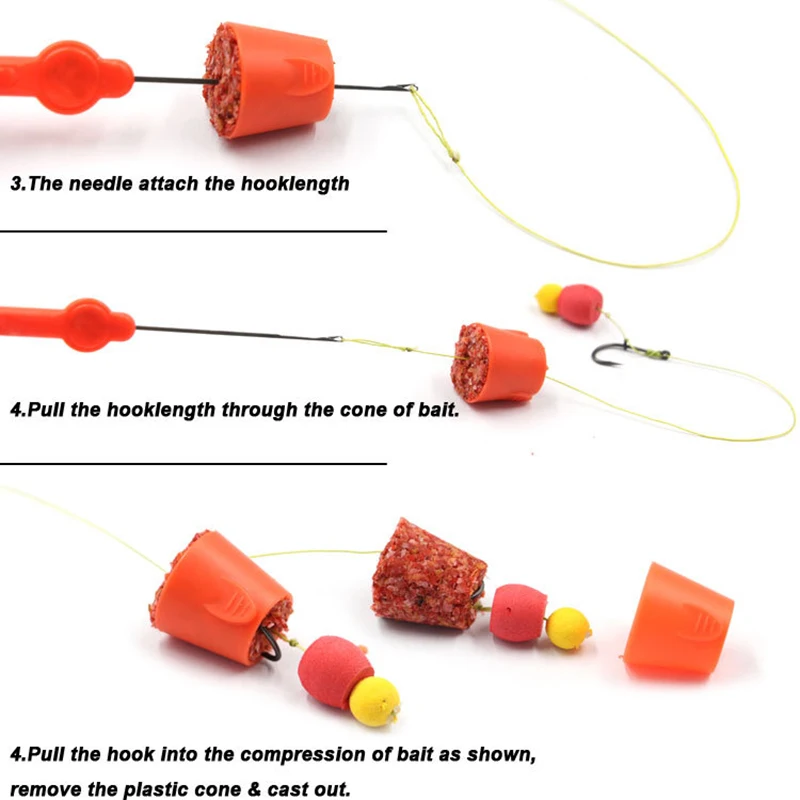 3.The needle attach the hooklength

4.Pull the hooklength through the cone of bait.

4.Pull the hook into the compression of bait as shown, remove the plastic cone & cast out.