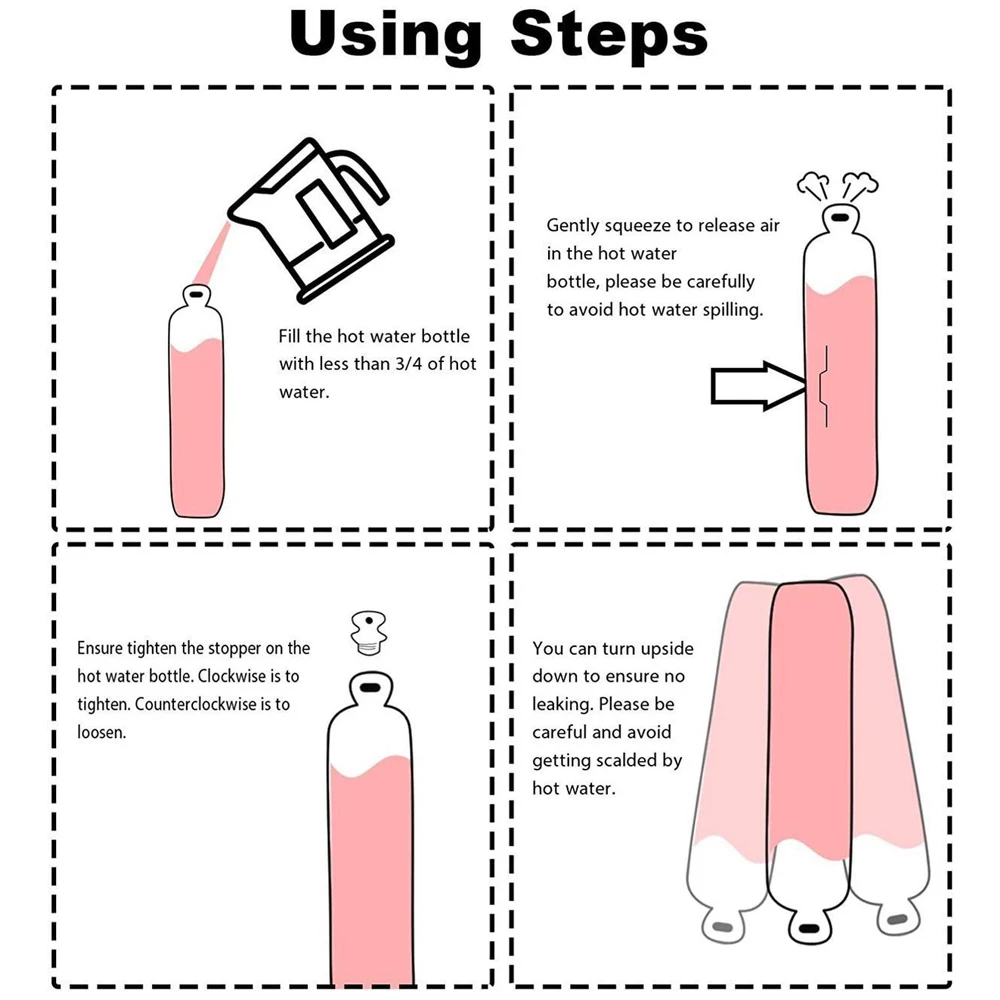 Using Steps

Fill the hot water bottle with less than 3/4 of hot water.

Gently squeeze to release air in the hot water bottle, please be carefully to avoid hot water spilling.

Ensure tighten the stopper on the hot water bottle. Clockwise is to tighten. Counterclockwise is to loosen.

You can turn upside down to ensure no leaking. Please be careful and avoid getting scalded by hot water.