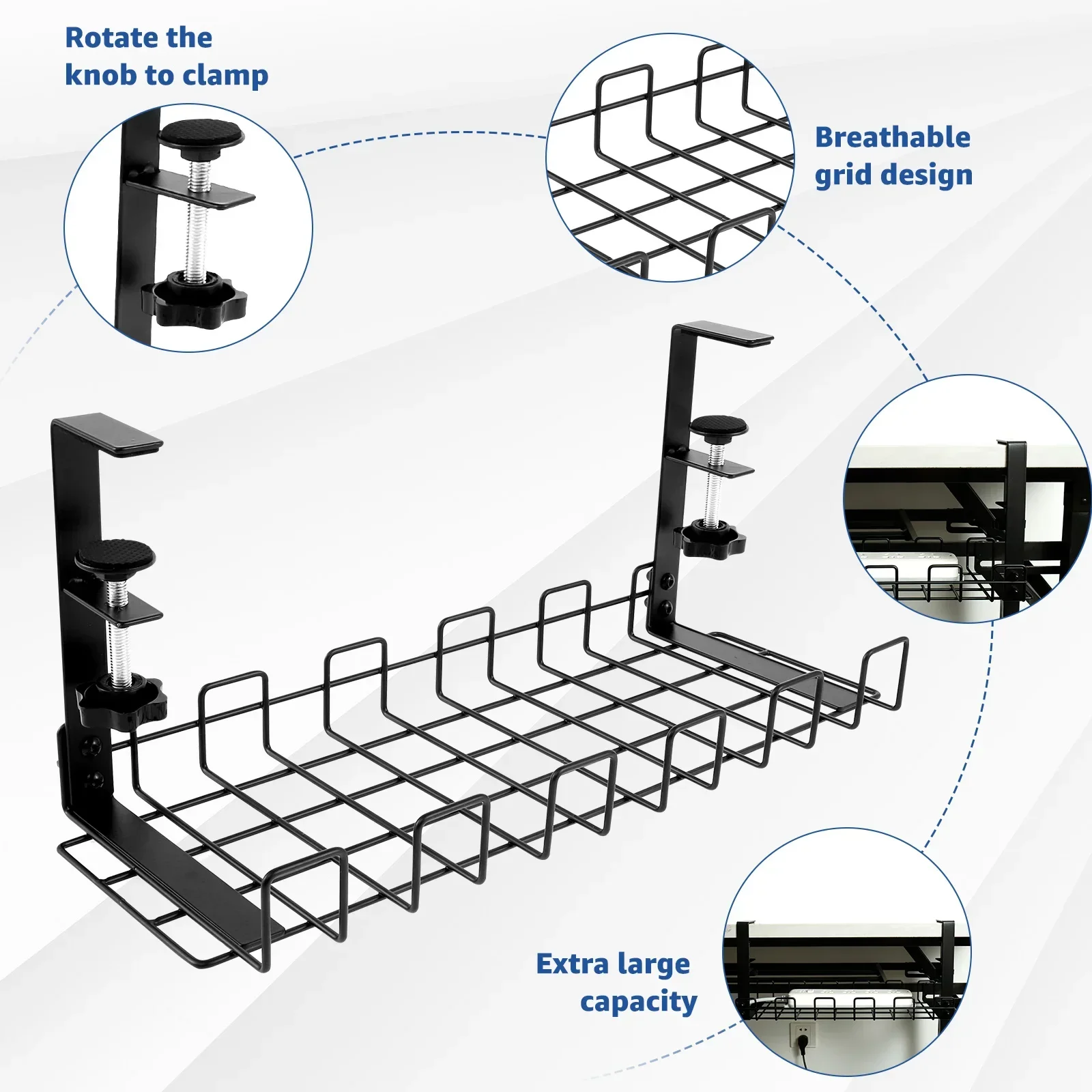 Rotate the knob to clamp

Breathable grid design

Extra large capacity