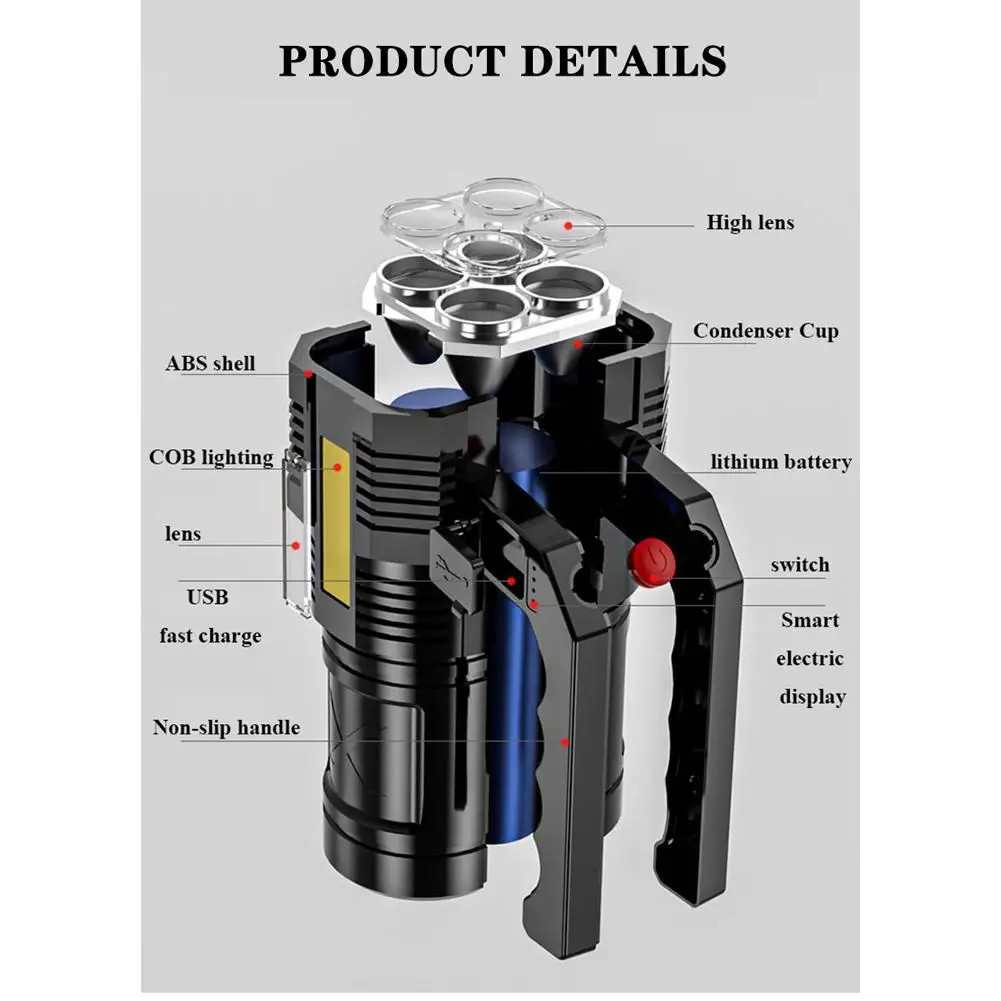 PRODUCT DETAILS

High lens

Condenser Cup

ABS shell

COB lighting

lithium battery

lens

switch

USB

fast charge

Smart electric display

Non-slip handle