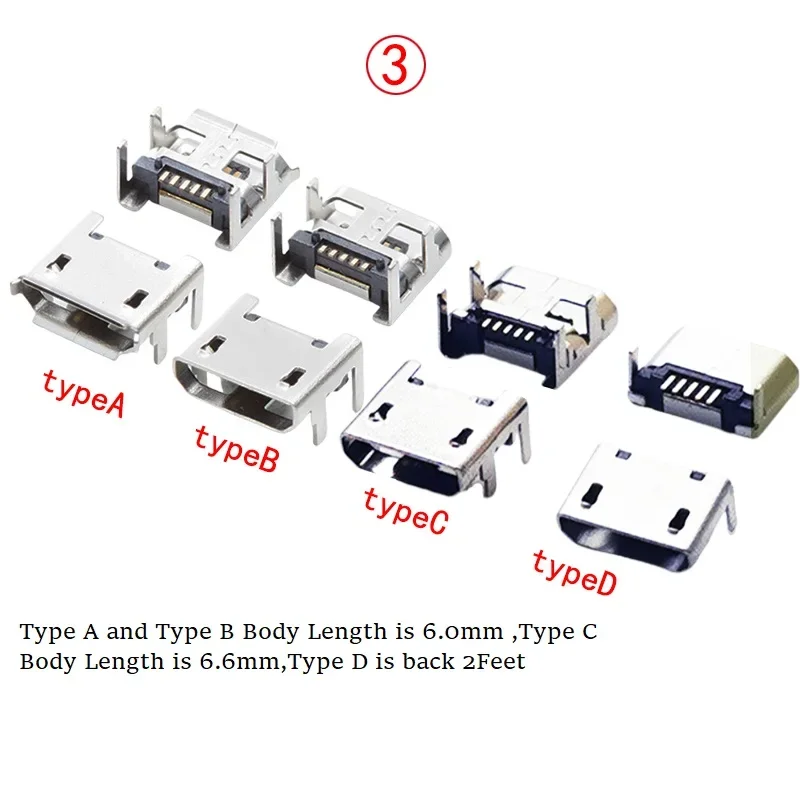 ③

typeA

typeB

typeC

typeD

Type A and Type B Body Length is 6.0mm ,Type C Body Length is 6.6mm,Type D is back 2Feet