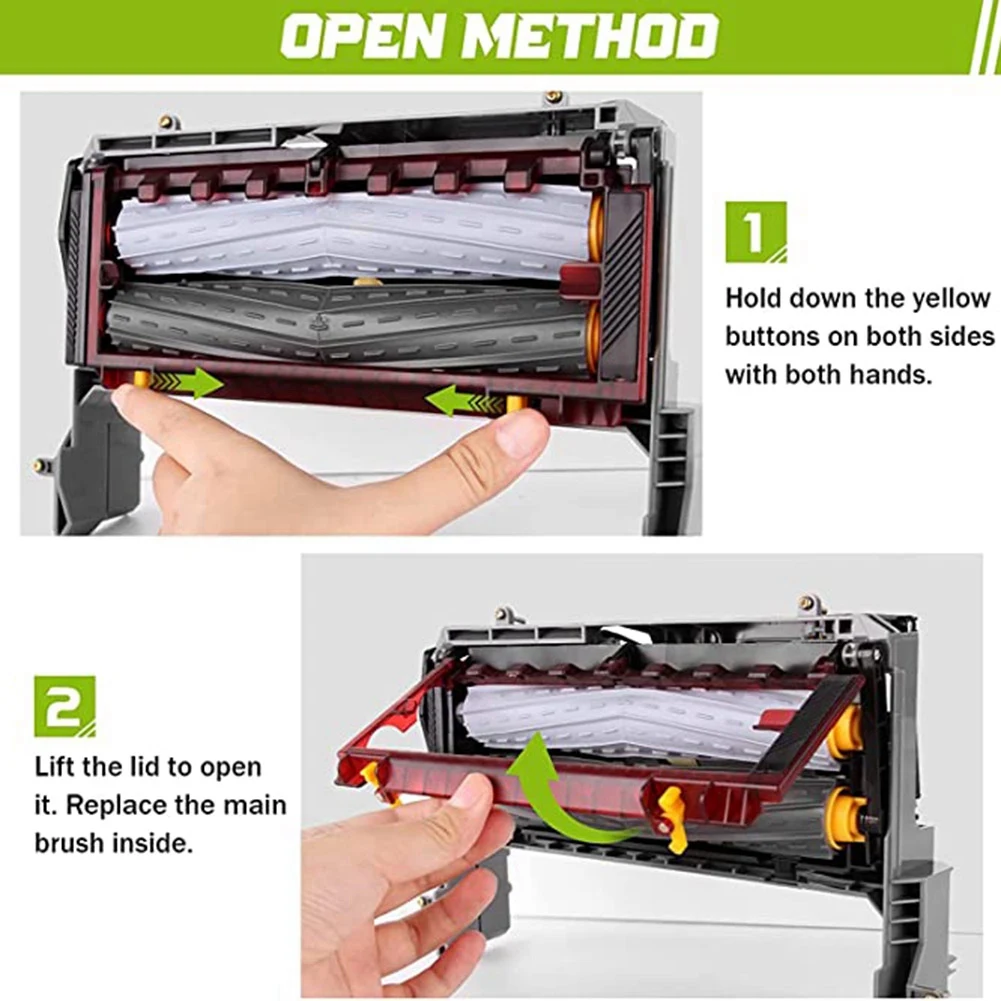 OPEN METHOD

1

Hold down the yellow buttons on both sides with both hands.

2

Lift the lid to open it. Replace the main brush inside.