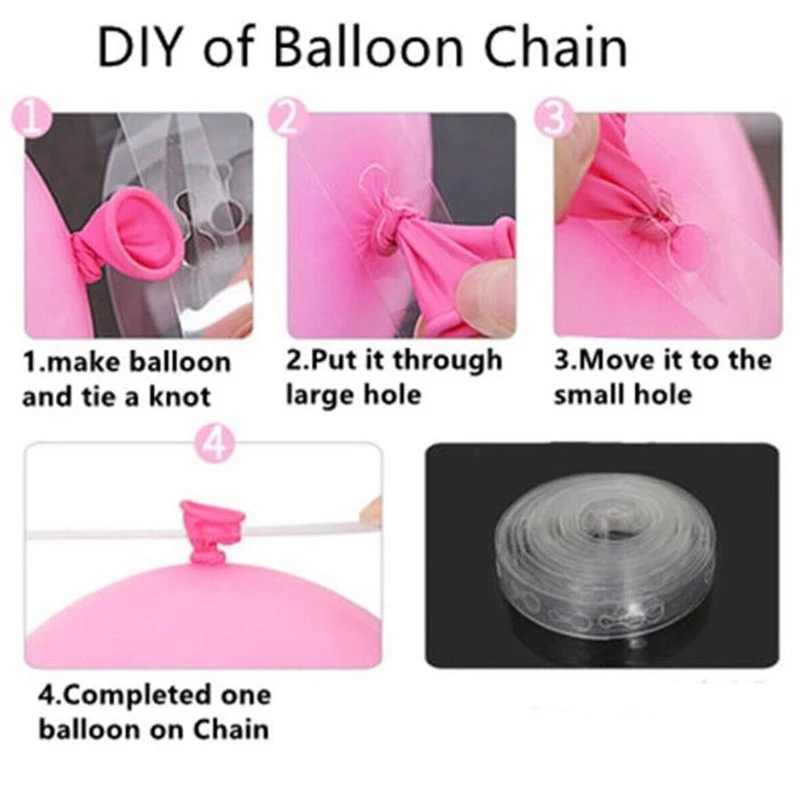 DIY of Balloon Chain

1

2

3

1.make balloon and tie a knot

2.Put it through large hole

3.Move it to the small hole

4

4.Completed one balloon on Chain