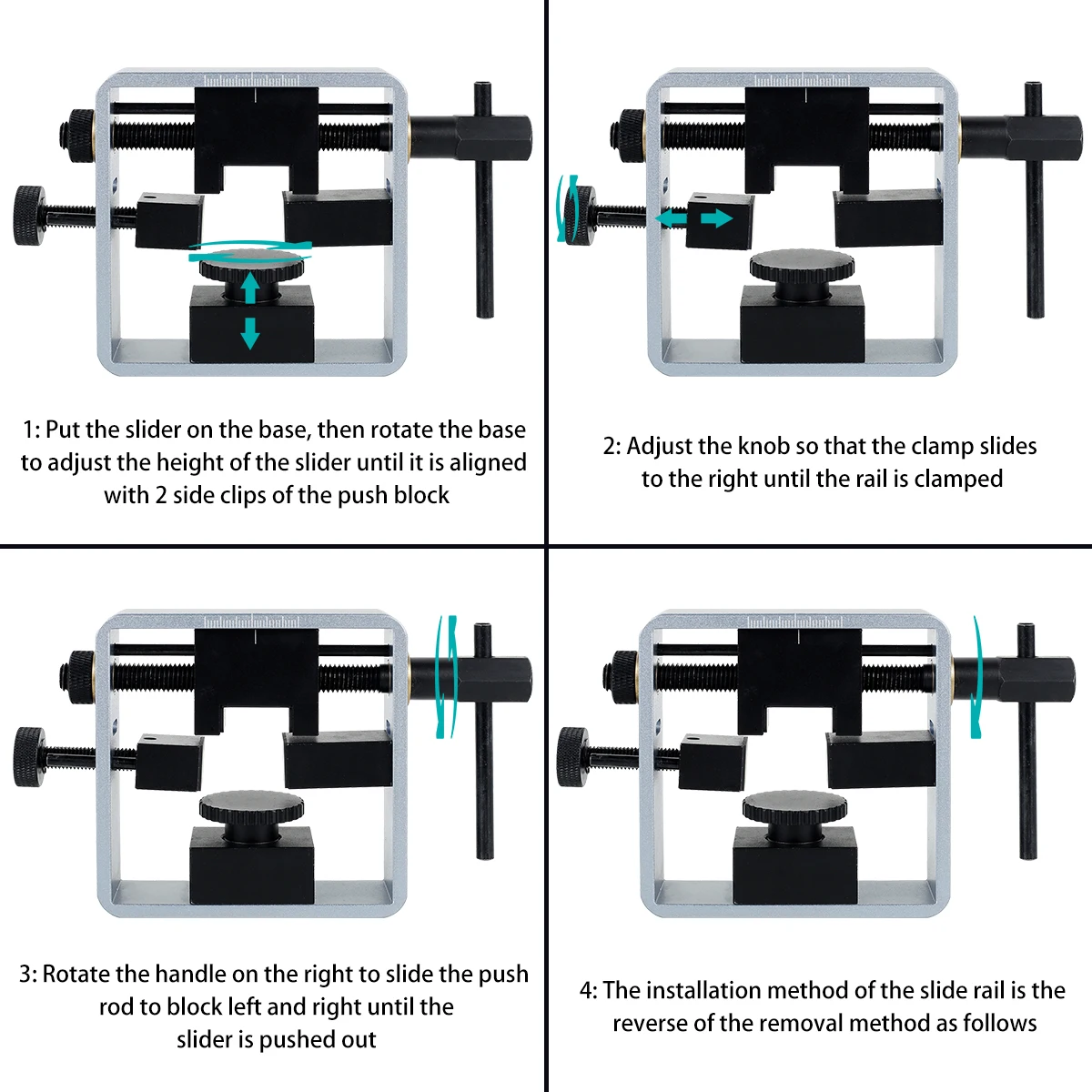 1: Put the slider on the base, then rotate the base to adjust the height of the slider until it is aligned with 2 side clips of the push block

2: Adjust the knob so that the clamp slides to the right until the rail is clamped

3: Rotate the handle on the right to slide the push rod to block left and right until the slider is pushed out

4: The installation method of the slide rail is the reverse of the removal method as follows