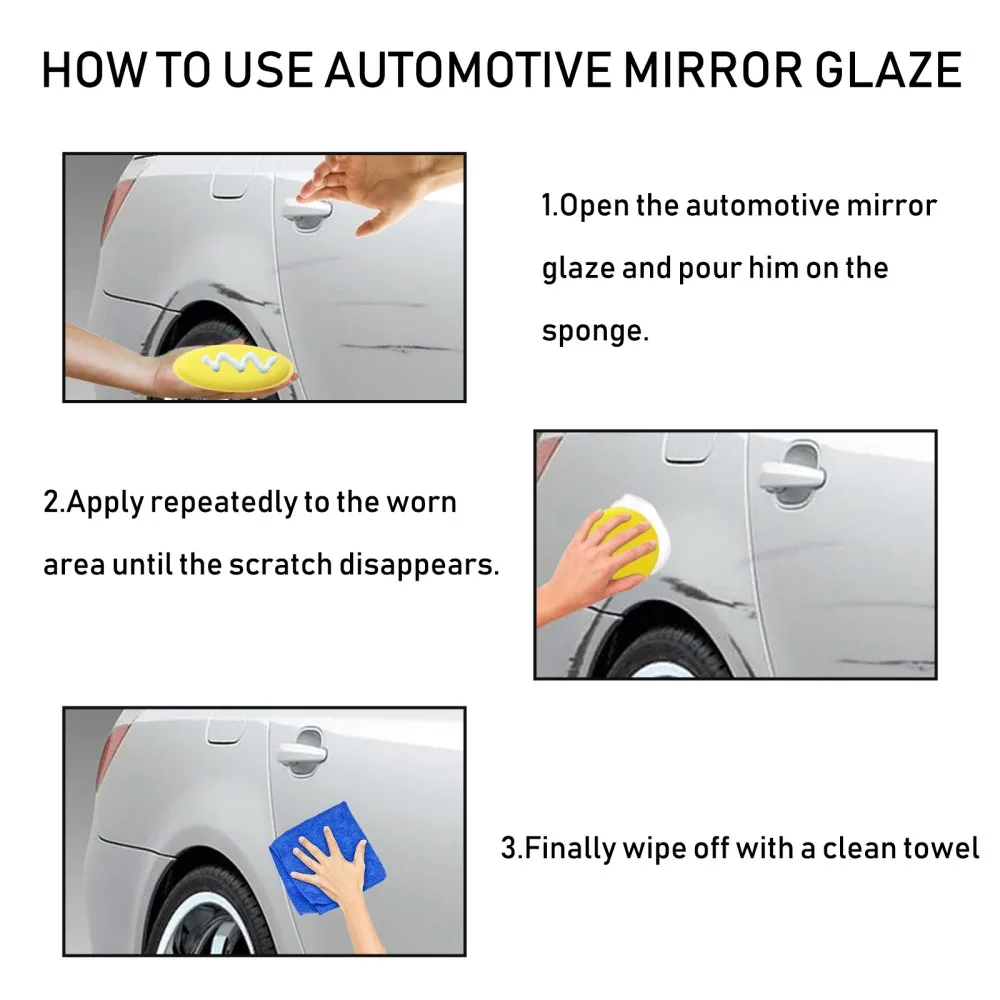 HOW TO USE AUTOMOTIVE MIRROR GLAZE

1.Open the automotive mirror glaze and pour him on the sponge.

2.Apply repeatedly to the worn area until the scratch disappears.

3.Finally wipe off with a clean towel