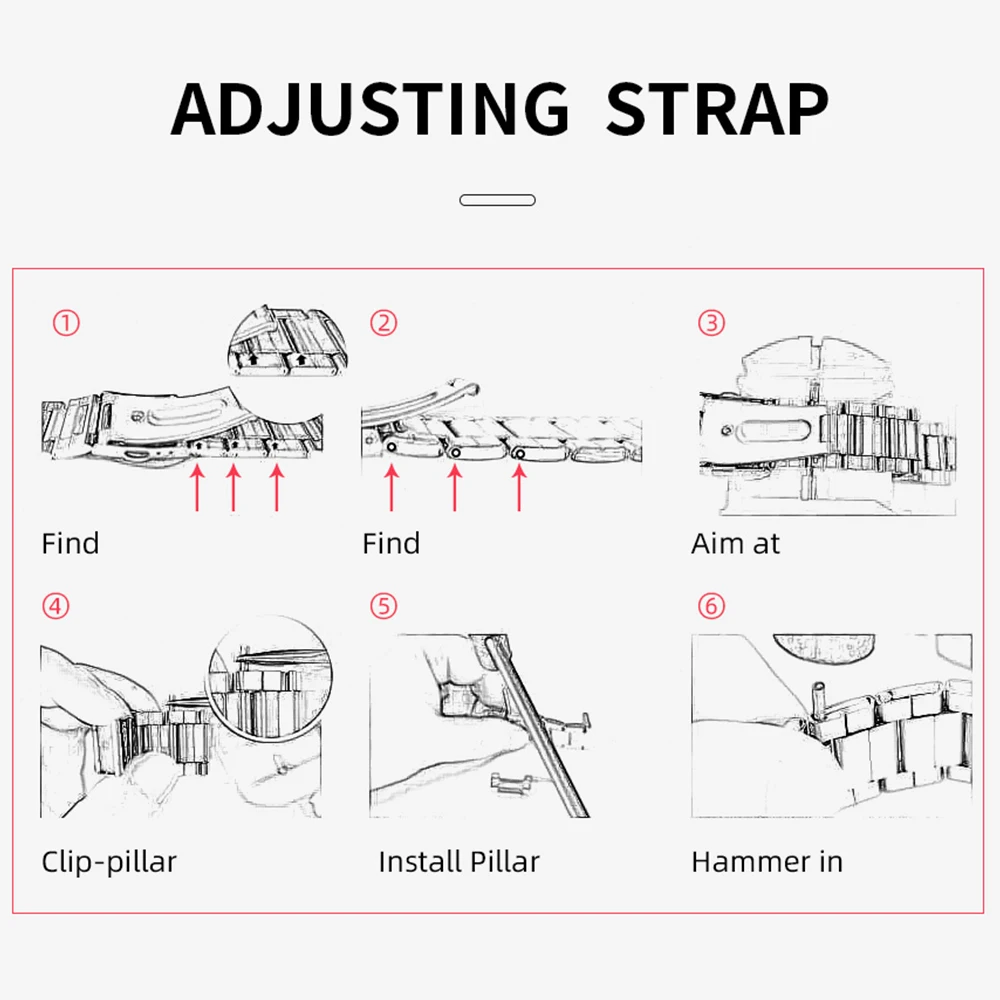 ADJUSTING STRAP

①

Find

②

Find

③

Aim at

④

Clip-pillar

⑤

Install Pillar

⑥

Hammer in