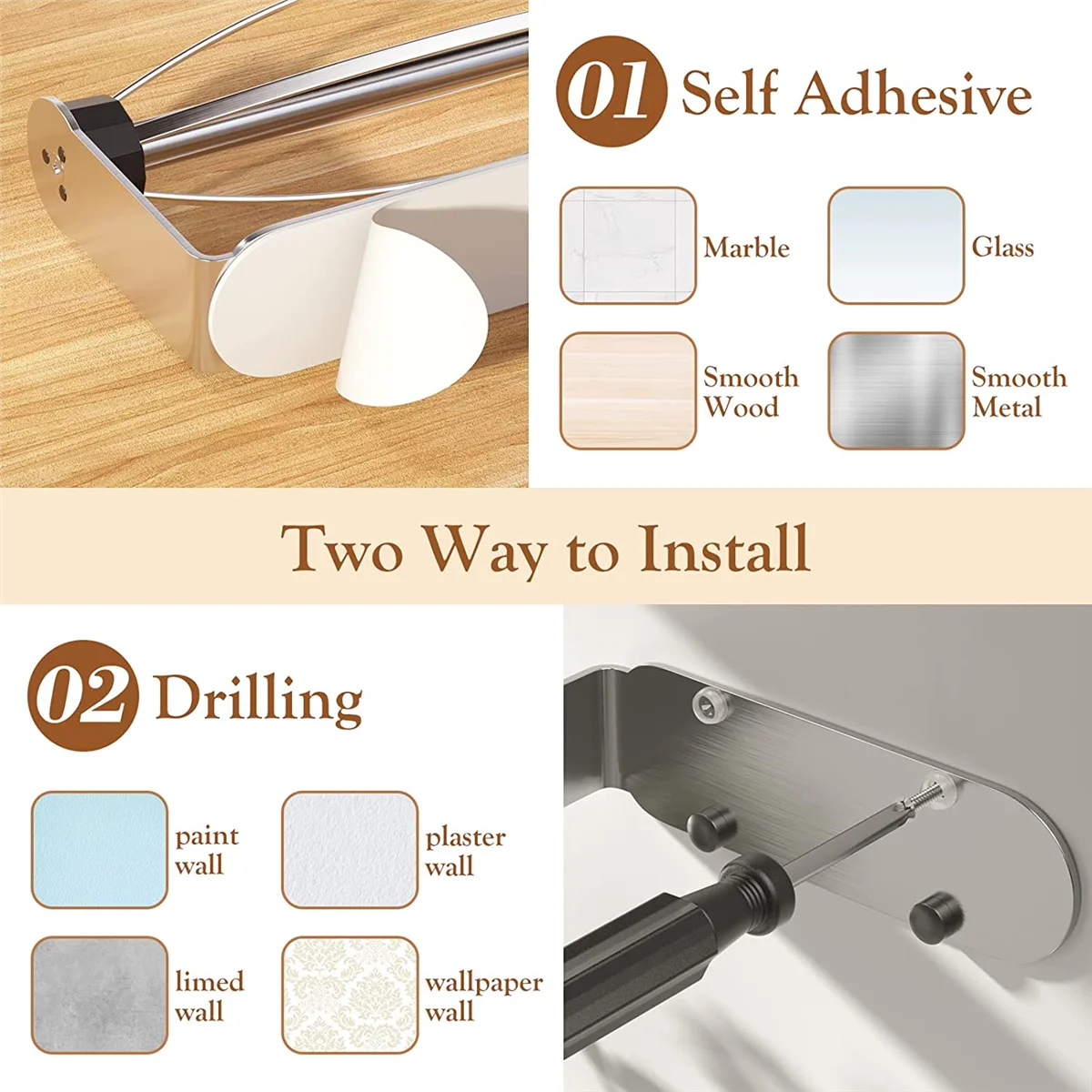 01 Self Adhesive

Marble

Glass

Smooth Wood

Smooth Metal

Two Way to Install

02 Drilling

paint wall

plaster wall

limed wall

wallpaper wall