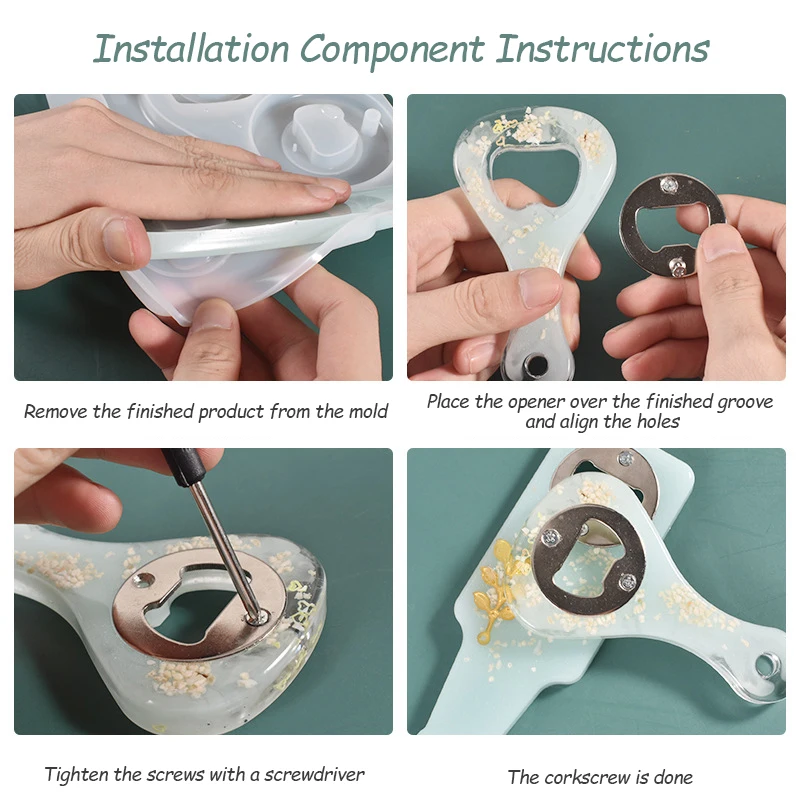 Installation Component Instructions

Remove the finished product from the mold

Place the opener over the finished groove and align the holes

Tighten the screws with a screwdriver

The corkscrew is done