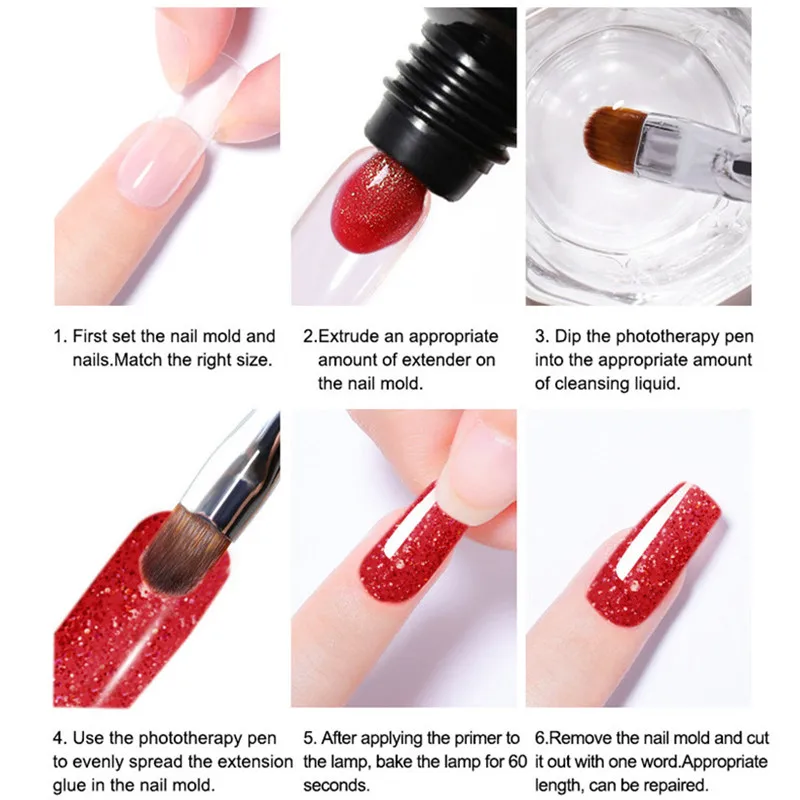 1. First set the nail mold and nails.Match the right size.

2.Extrude an appropriate amount of extender on the nail mold.

3. Dip the phototherapy pen into the appropriate amount of cleansing liquid.

4. Use the phototherapy pen to evenly spread the extension glue in the nail mold.

5. After applying the primer to the lamp, bake the lamp for 60 seconds.

6.Remove the nail mold and cut it out with one word.Appropriate length, can be repaired.