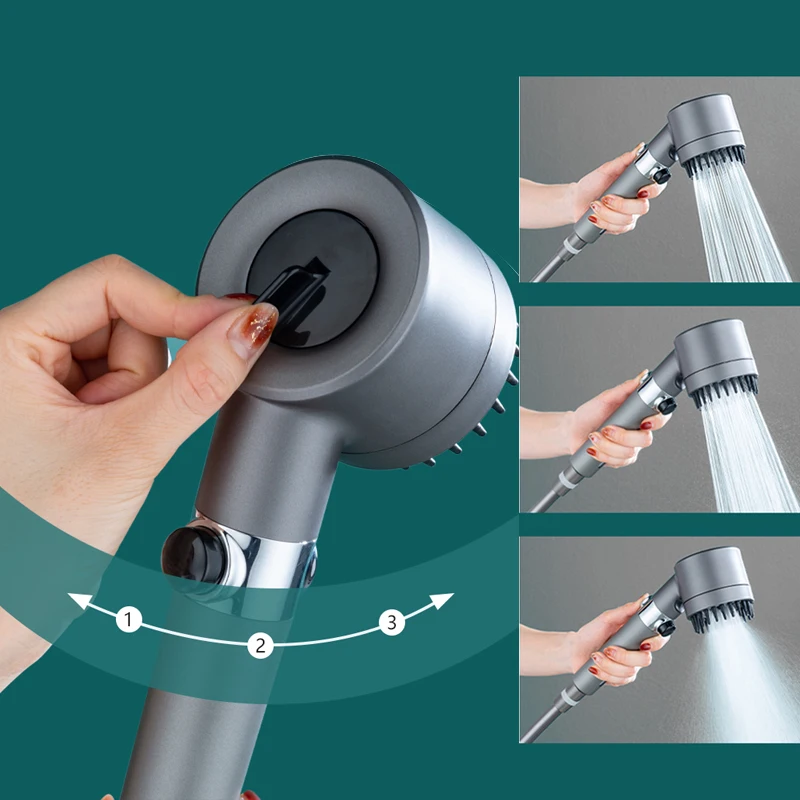 1
2
3