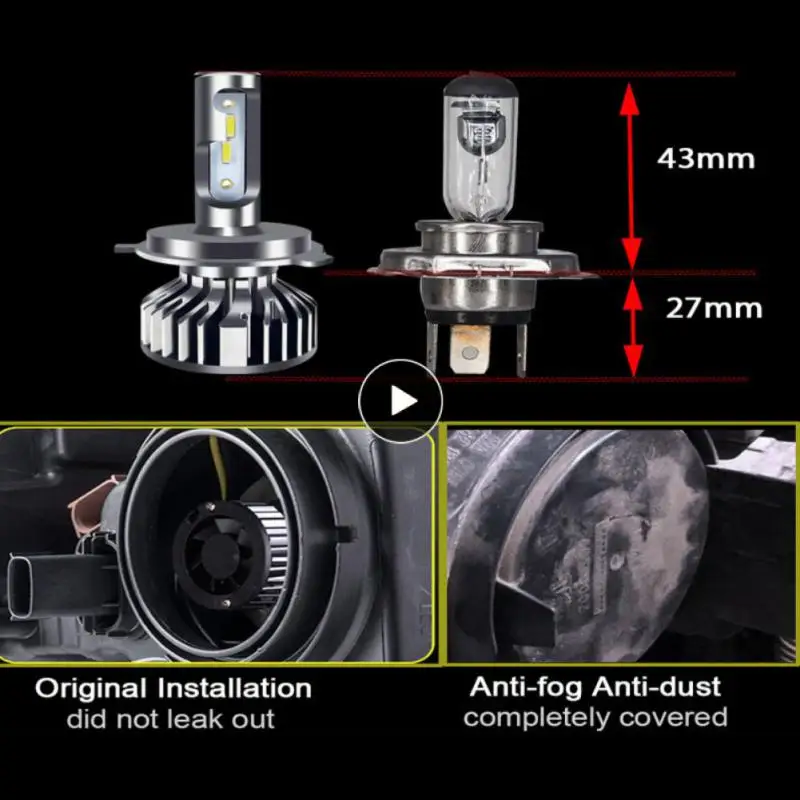 43mm
27mm

Original Installation
did not leak out

Anti-fog Anti-dust
completely covered