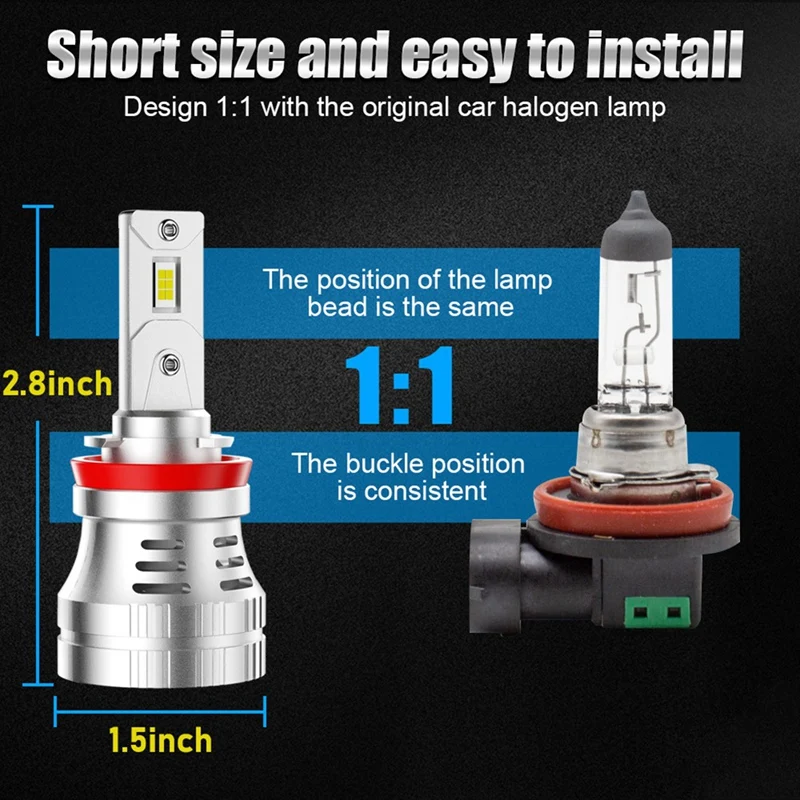 Short size and easy to install
Design 1:1 with the original car halogen lamp

The position of the lamp bead is the same

2.8inch

1:1

The buckle position is consistent

1.5inch