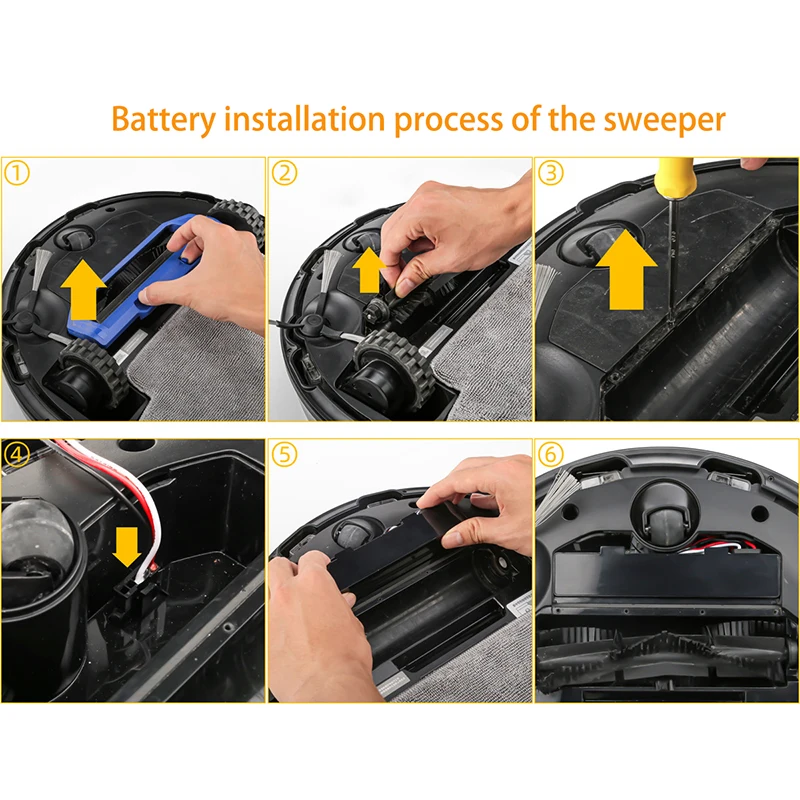 Battery installation process of the sweeper

①

②

③

④

⑤

⑥