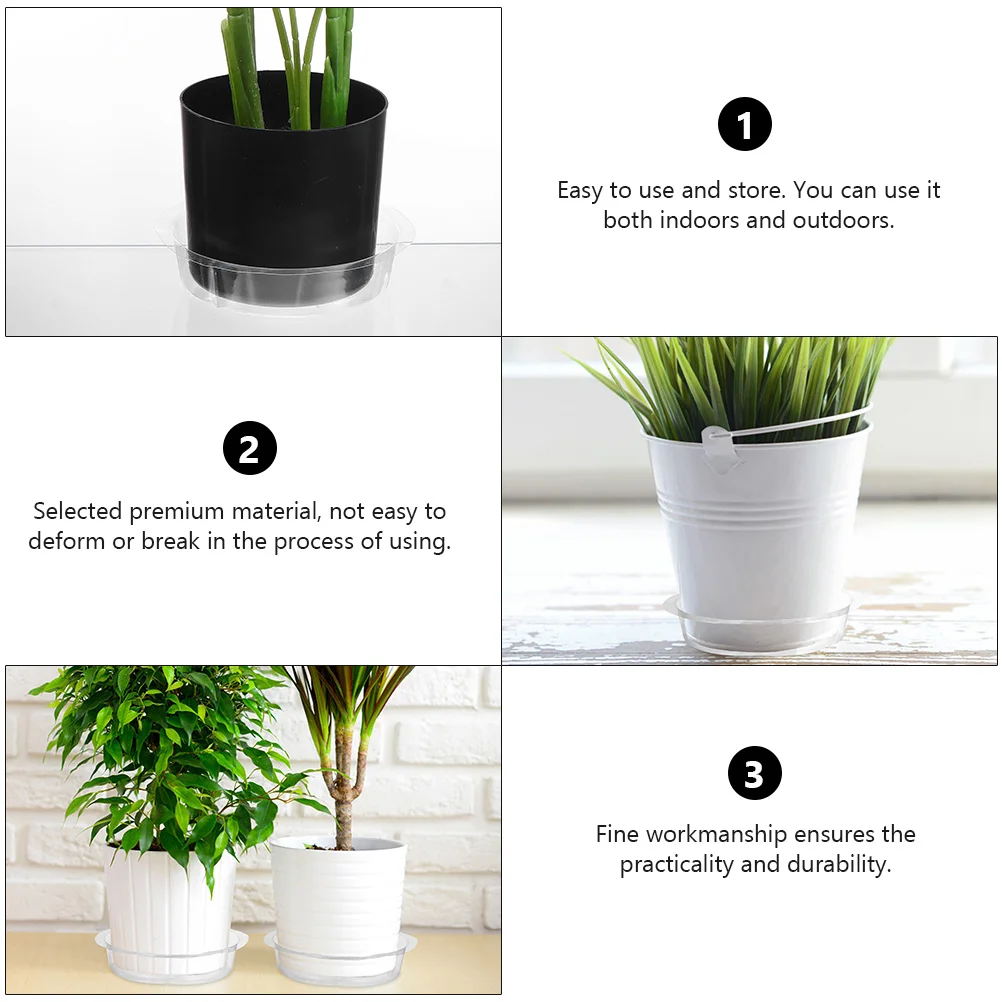 1

Easy to use and store. You can use it both indoors and outdoors.

2

Selected premium material, not easy to deform or break in the process of using.

3

Fine workmanship ensures the practicality and durability.