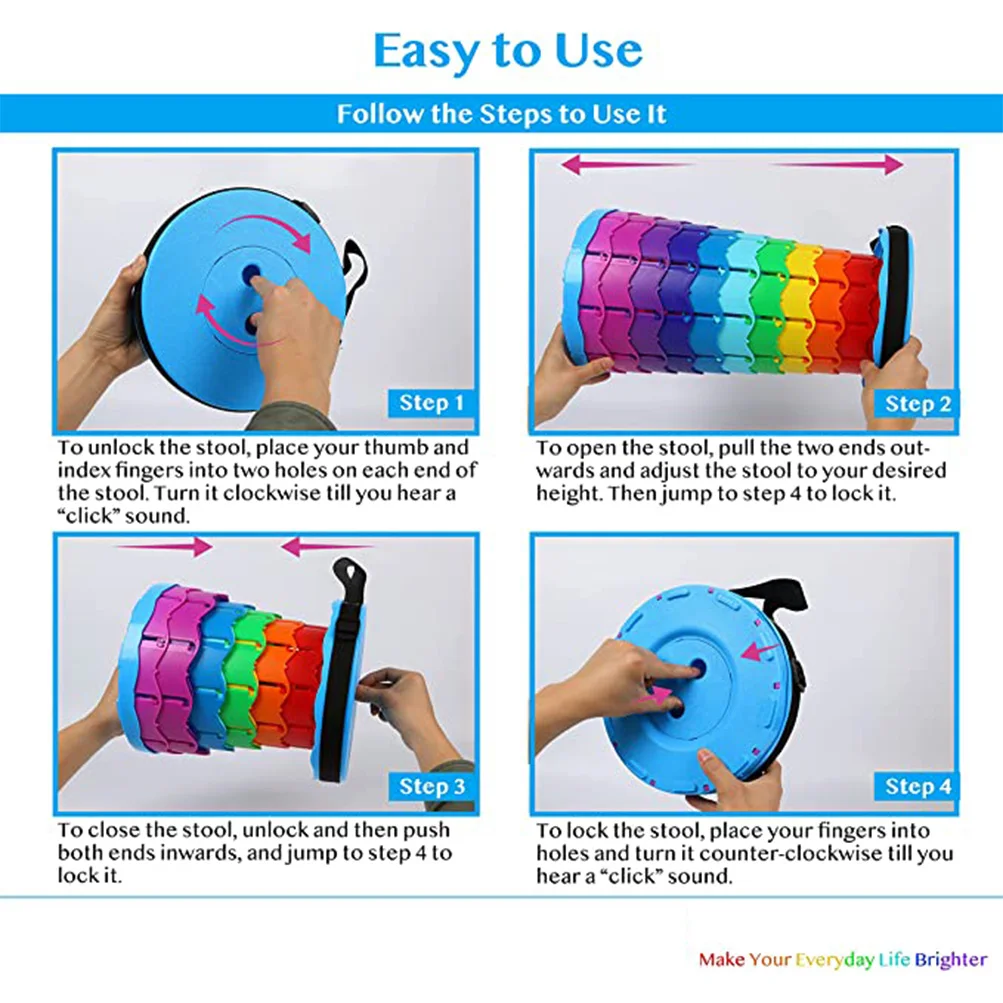 Easy to Use

Follow the Steps to Use It

Step 1

To unlock the stool, place your thumb and index fingers into two holes on each end of the stool. Turn it clockwise till you hear a "click" sound.

Step 2

To open the stool, pull the two ends outwards and adjust the stool to your desired height. Then jump to step 4 to lock it.

Step 3

To close the stool, unlock and then push both ends inwards, and jump to step 4 to lock it.

Step 4

To lock the stool, place your fingers into holes and turn it counter-clockwise till you hear a "click" sound.

Make Your Everyday Life Brighter